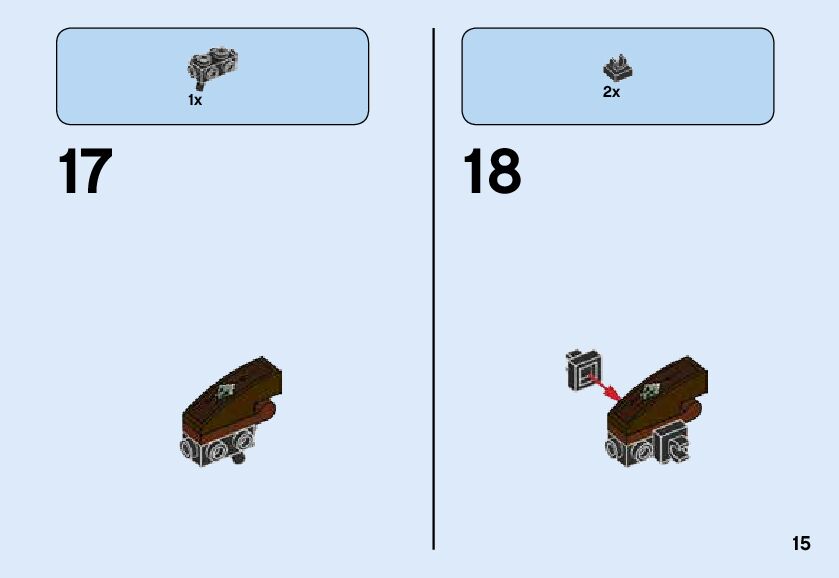 1x

17

2x

18

15