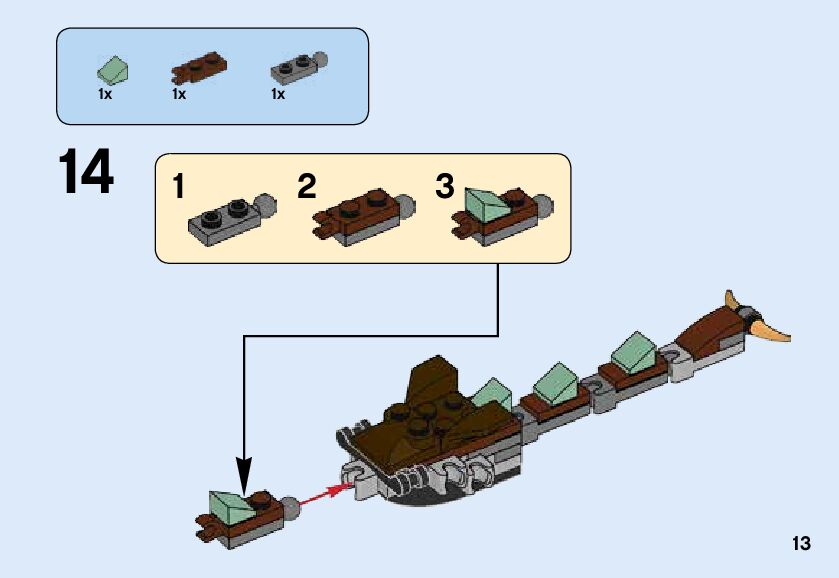 1x 1x 1x

14

1 2 3

13