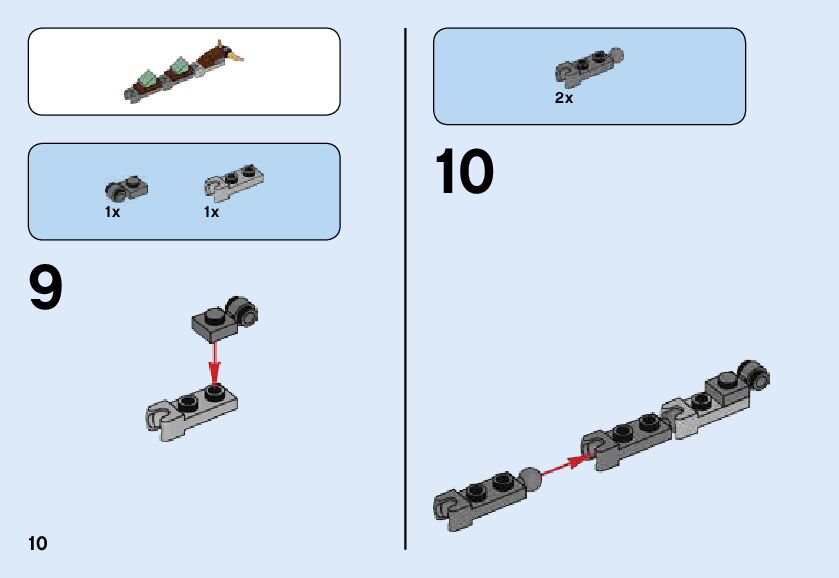 1x

1x

9

10

2x

10