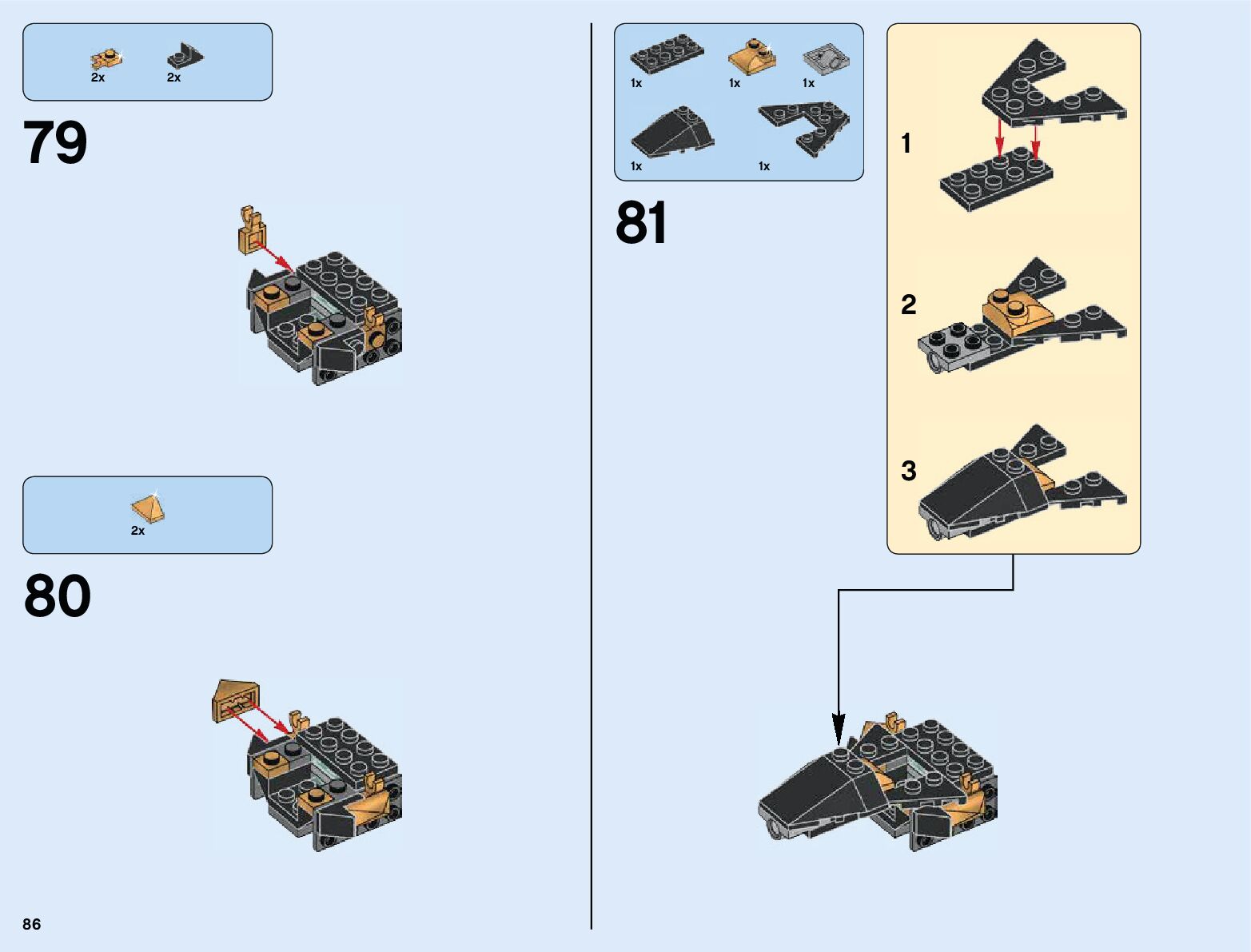 2x 2x

79

2x

80

86

1x 1x 1x

1x 1x

81

1

2

3