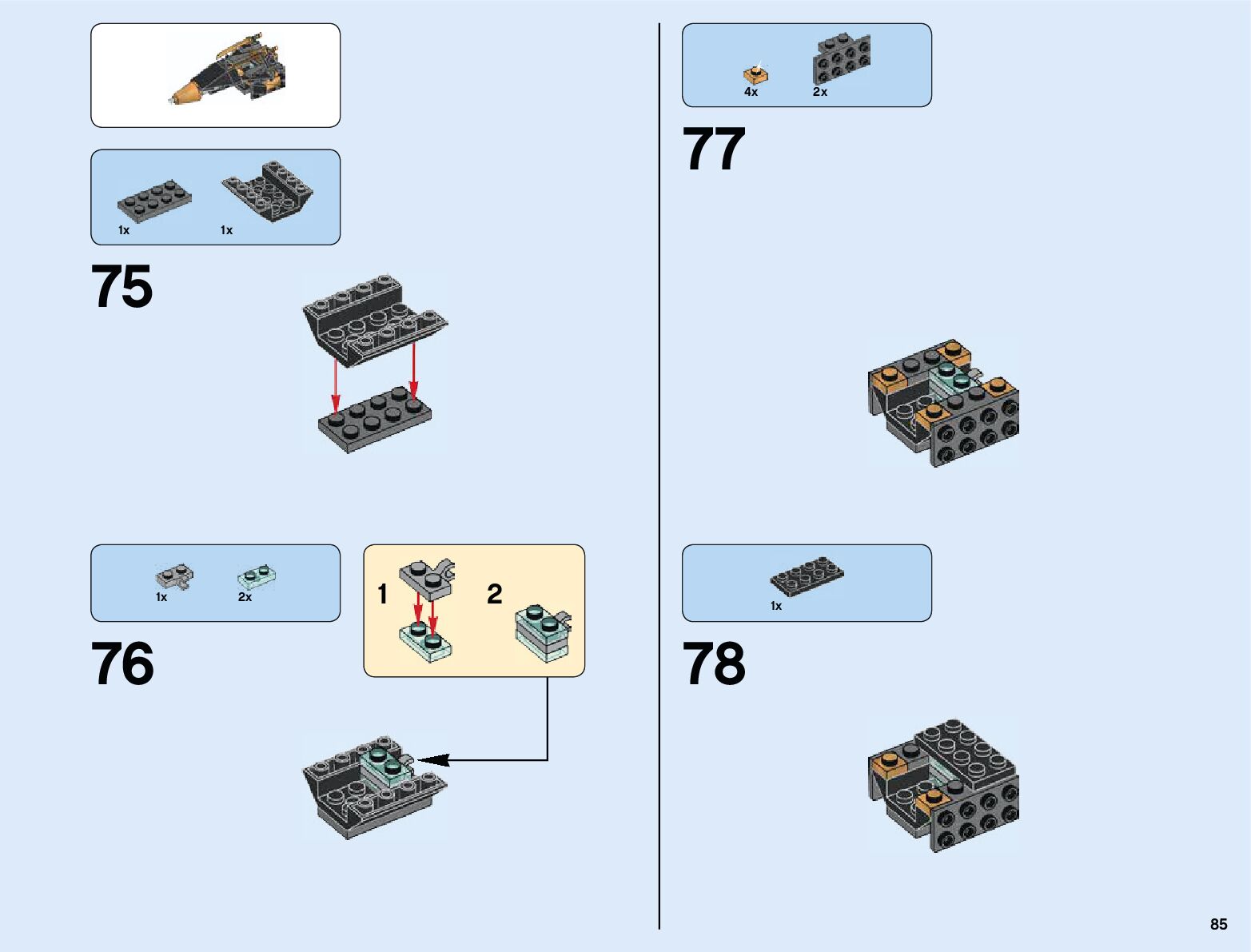 1x 1x

75

1x 2x

76

1

2

4x 2x

77

1x

78

85