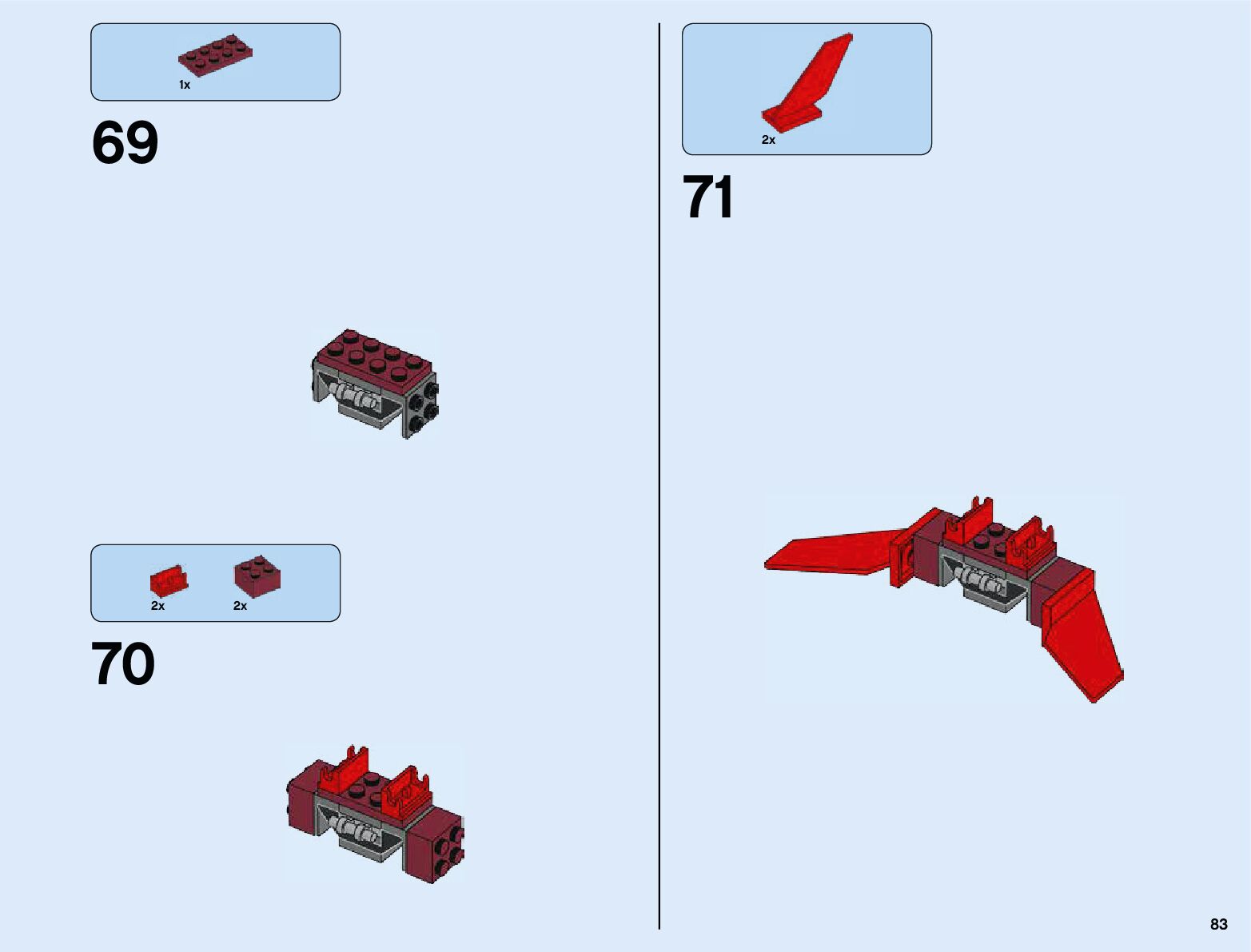 1x

69

2x 2x

70

2x

71

83