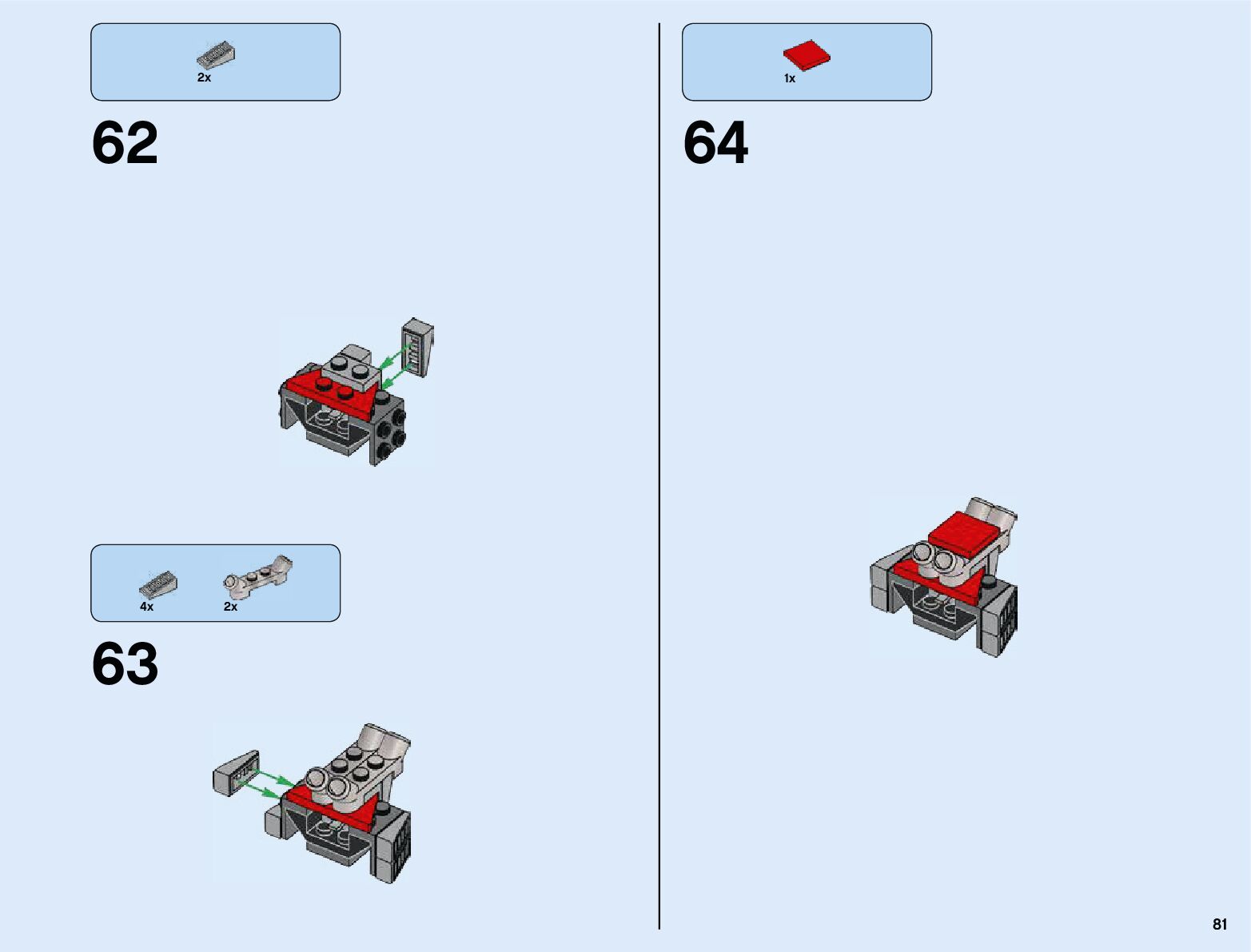 2x

62

4x

2x

63

1x

64

81