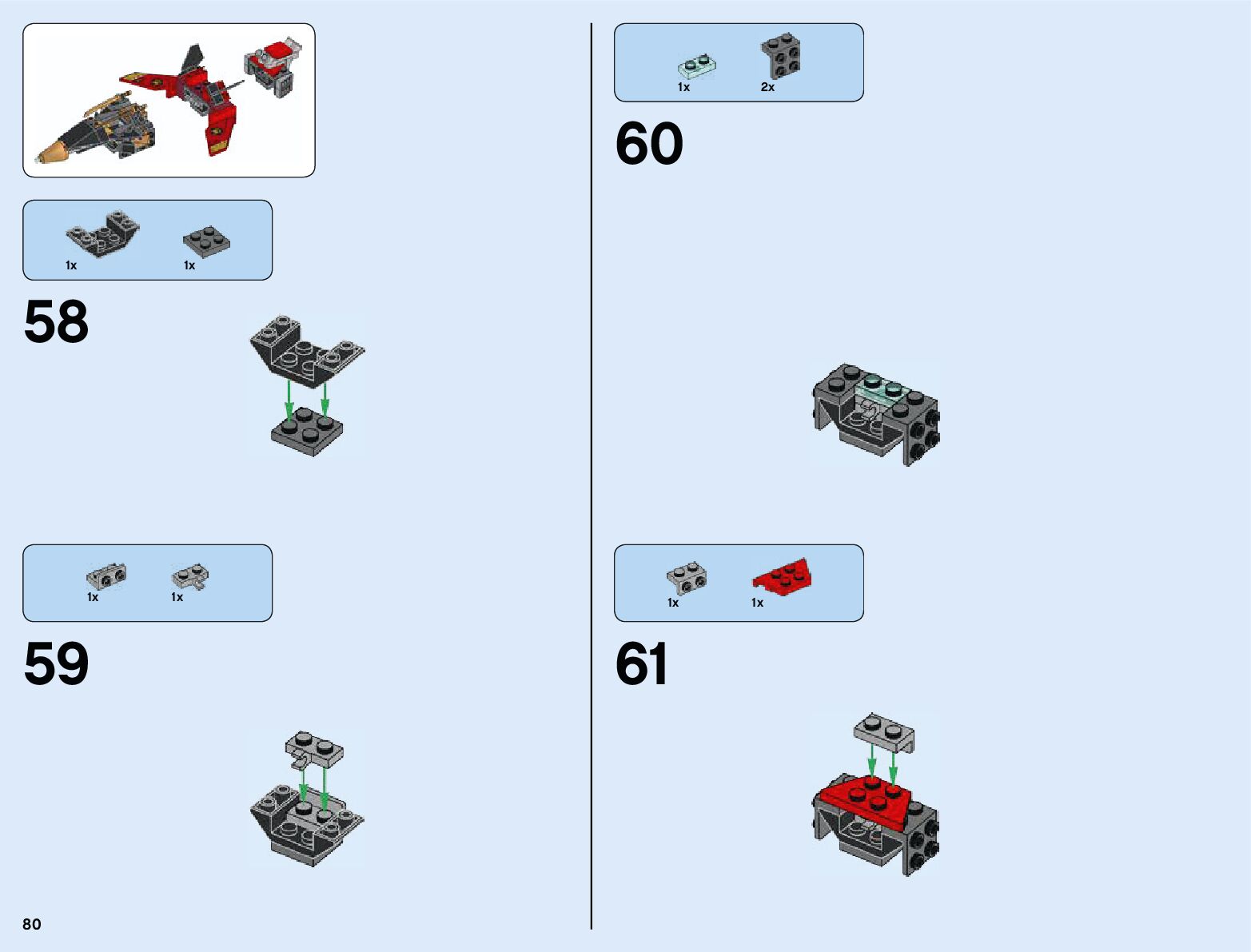 1x

1x

58

1x

1x

59

80

1x

2x

60

1x

1x

61