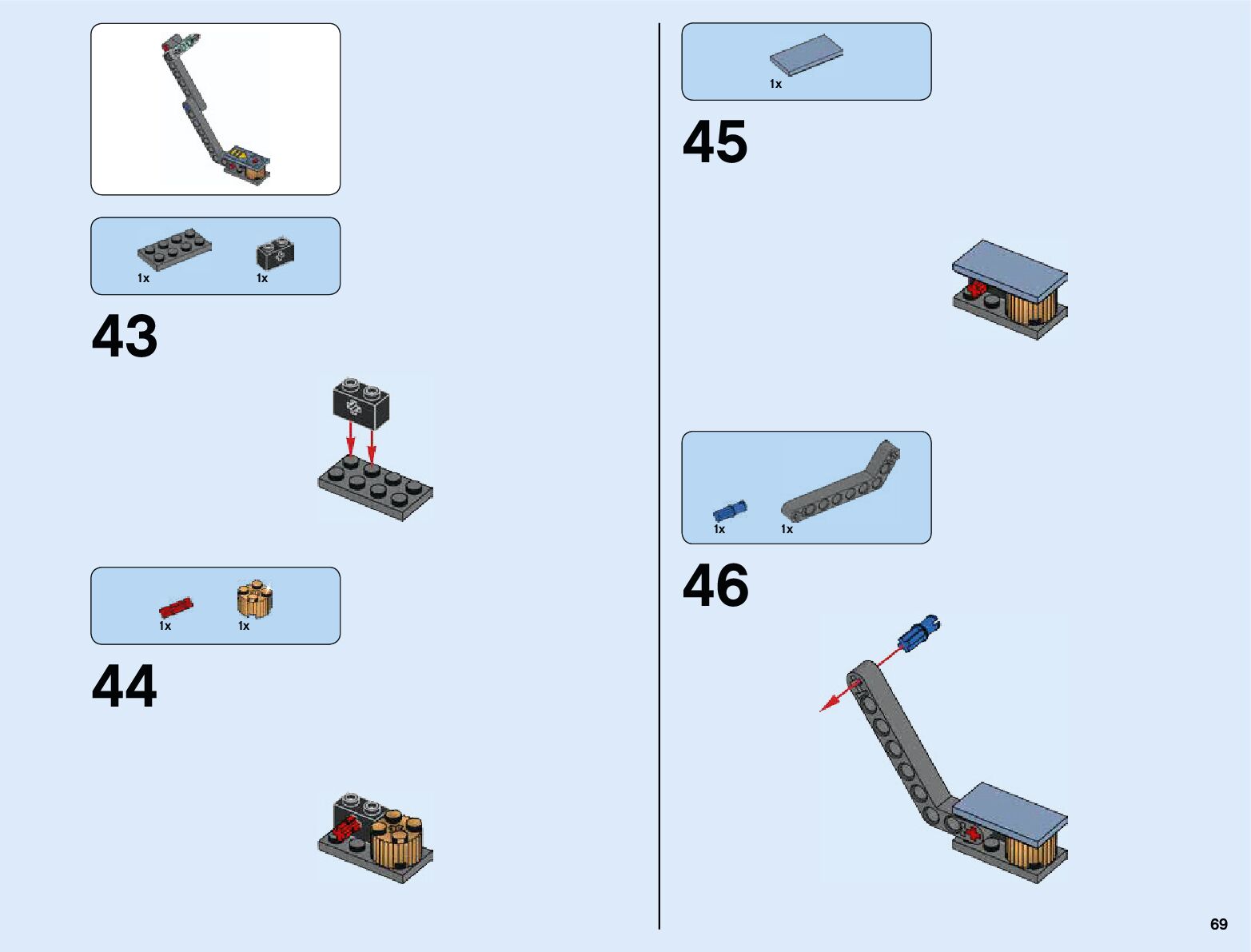 1x 1x

43

1x 1x

44

1x

45

1x 1x

46

69