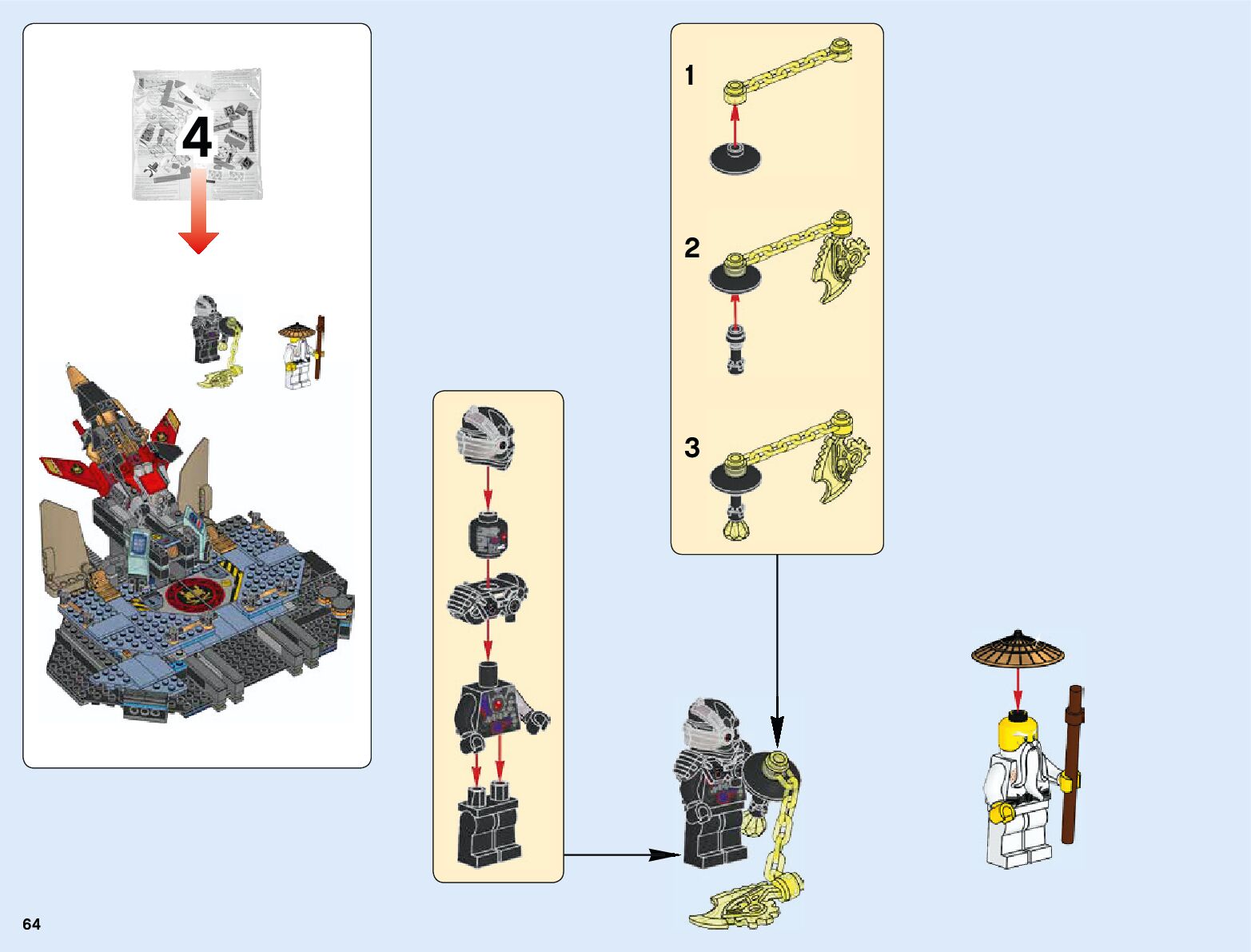 4

1

2

3

64