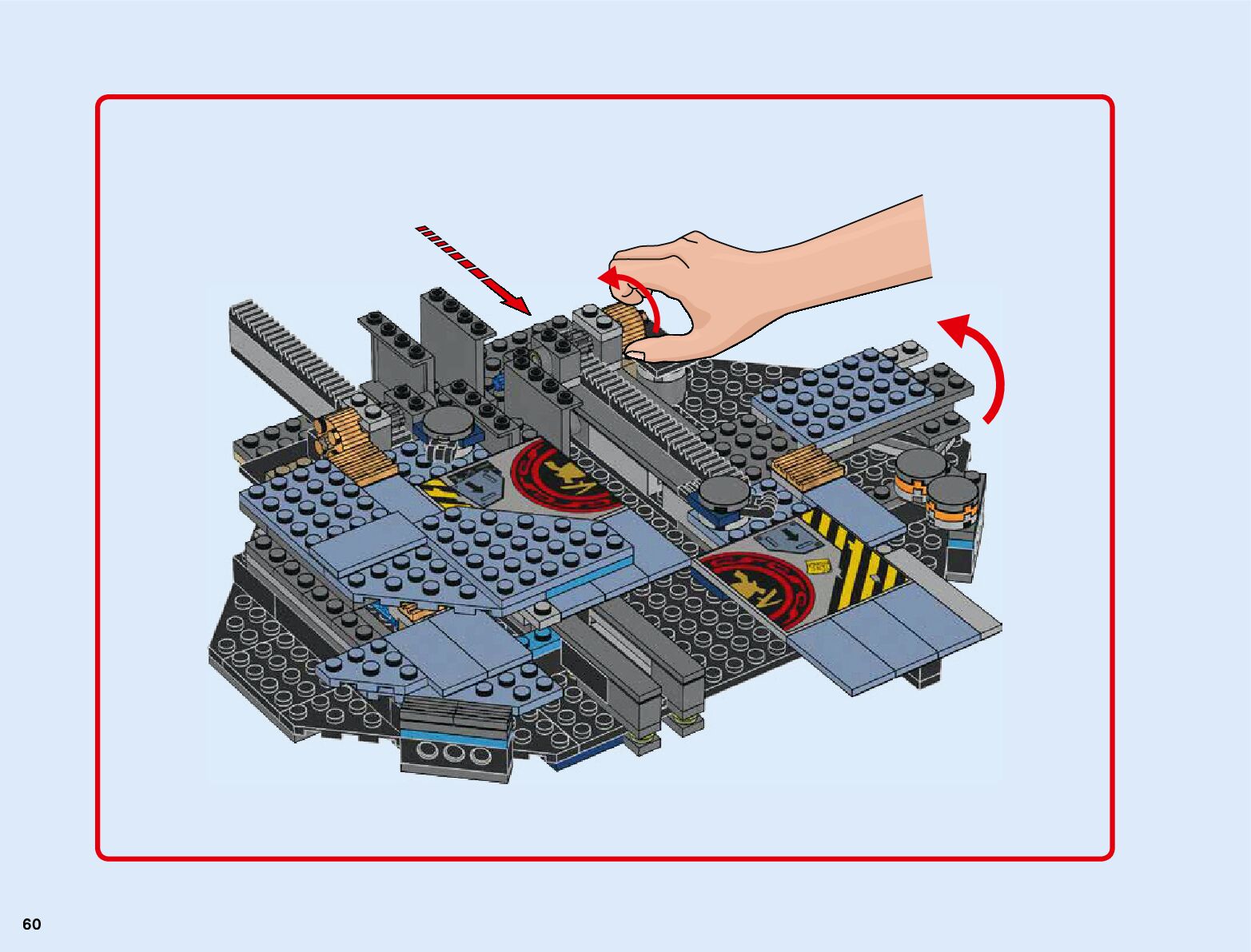 60