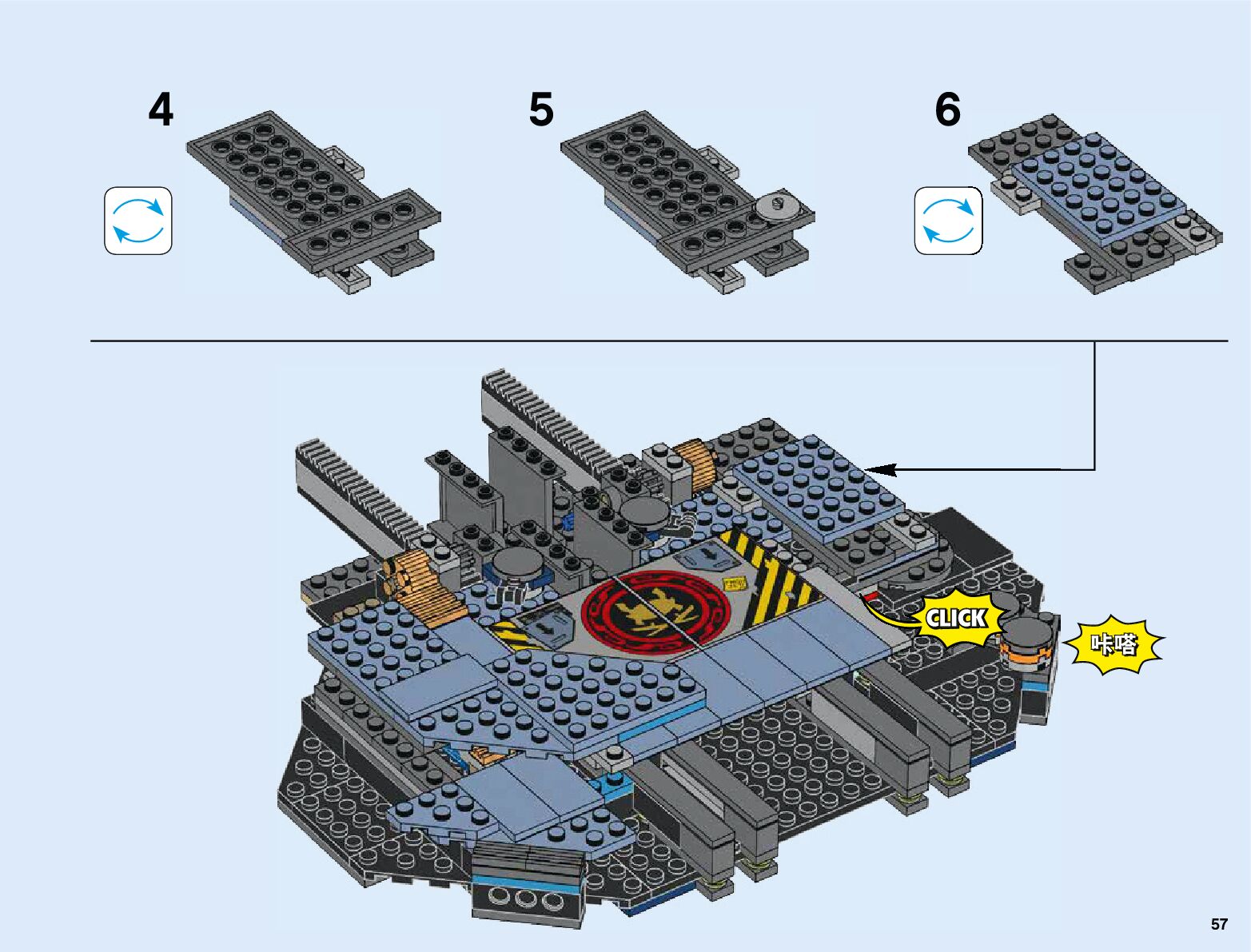 4

5

6

CLICK

咔嗒

57