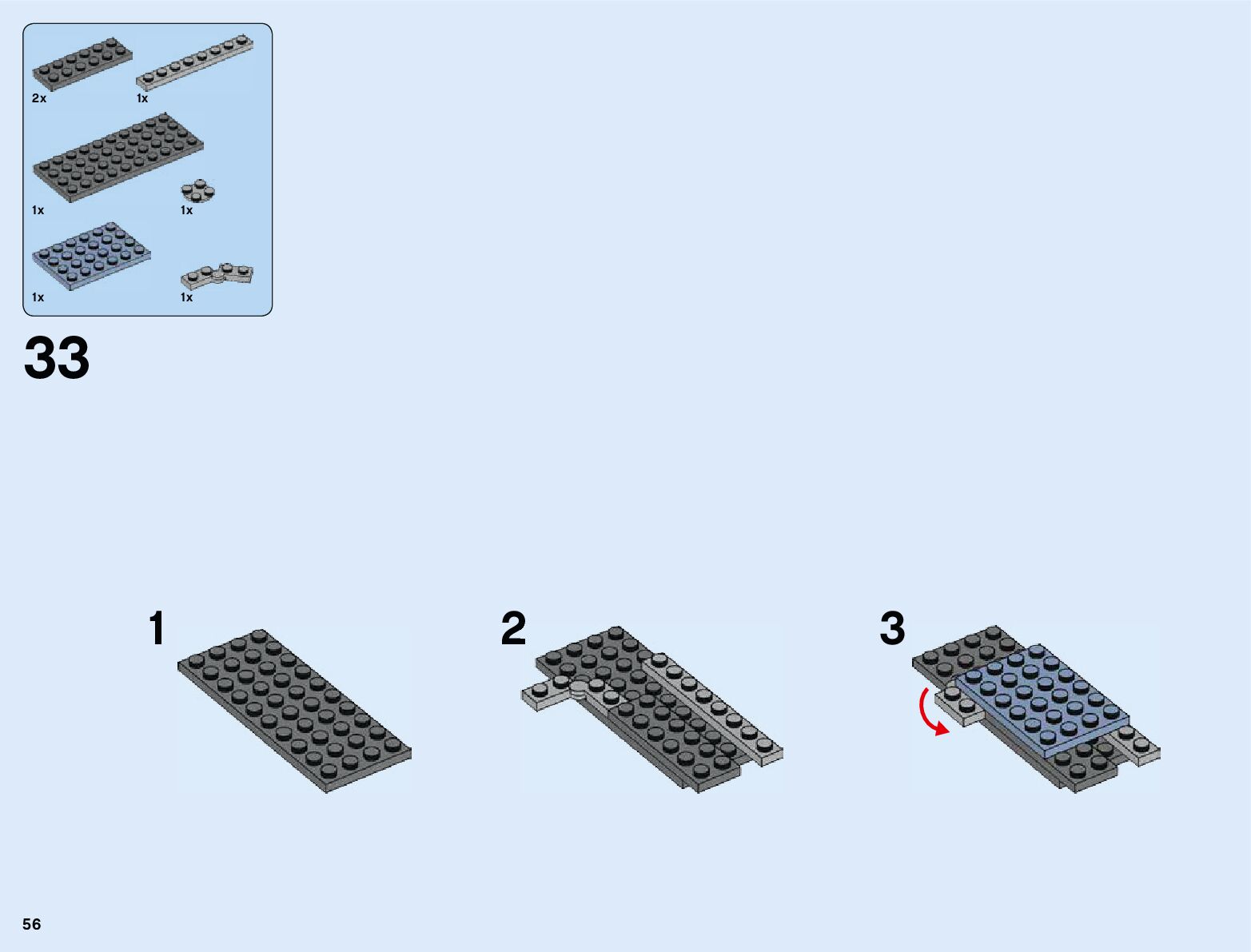 2x
1x
1x
1x
1x
1x

33

1

2

3

56