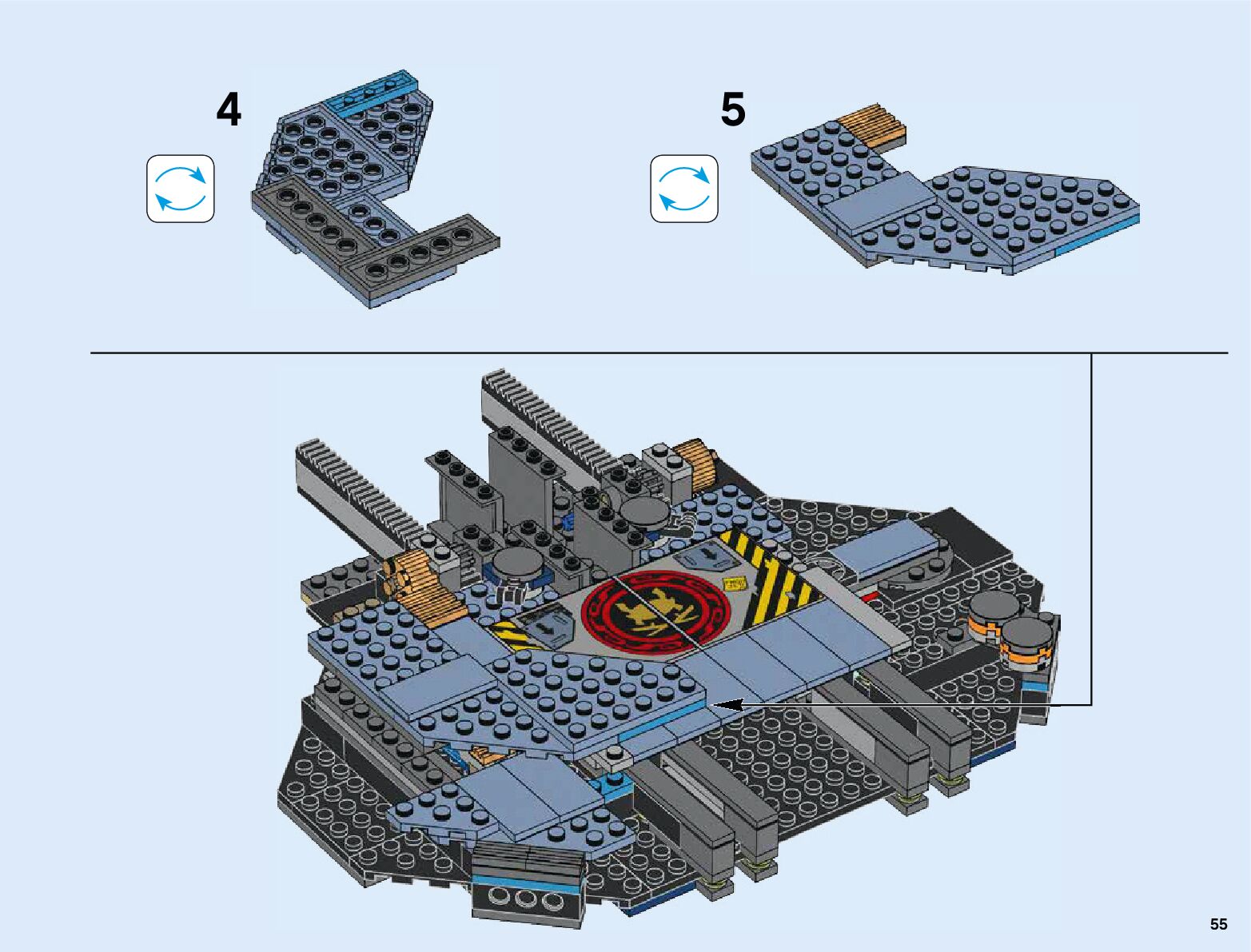 4

5

55