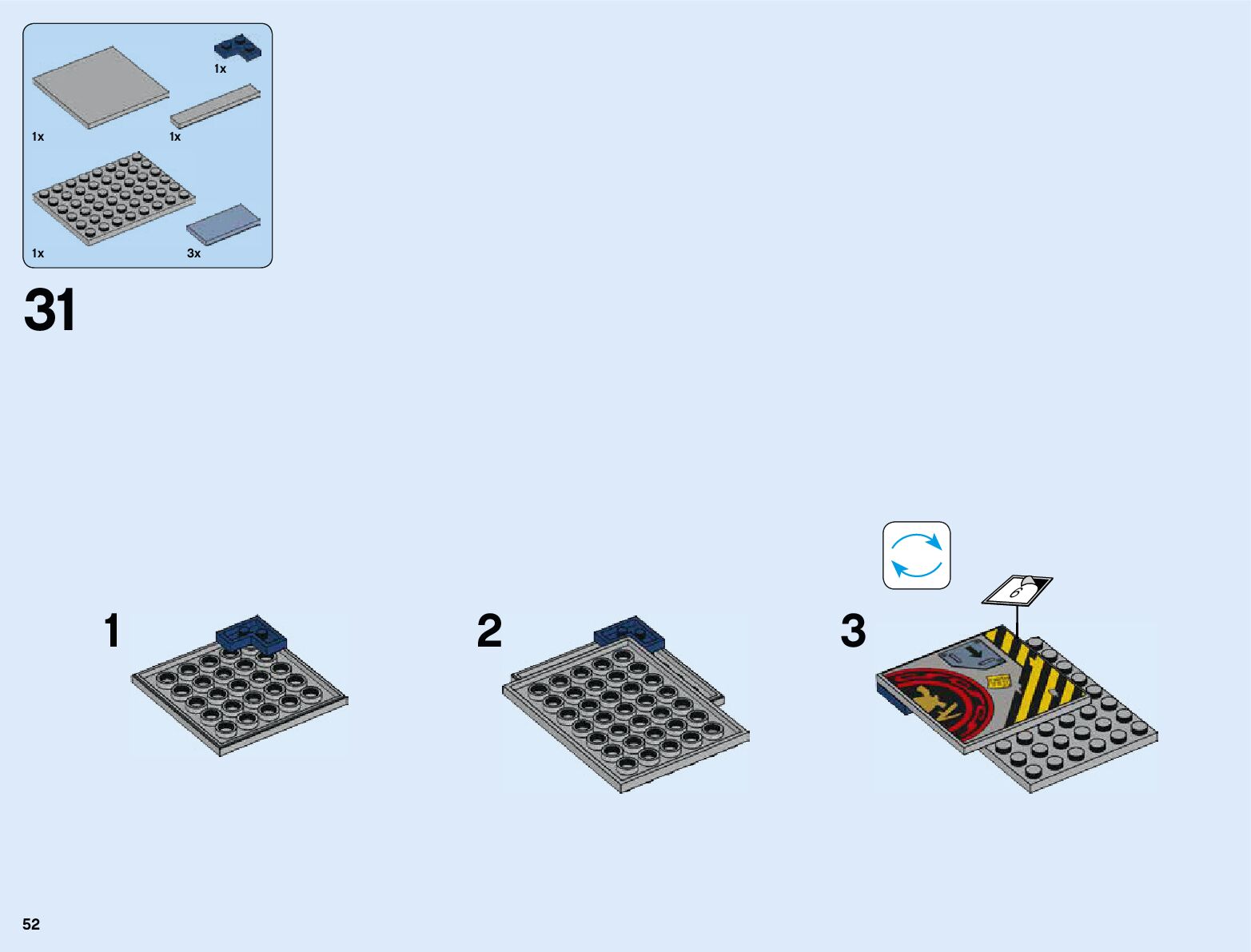 1x

1x

1x

1x

3x

31

1

2

3

6

52