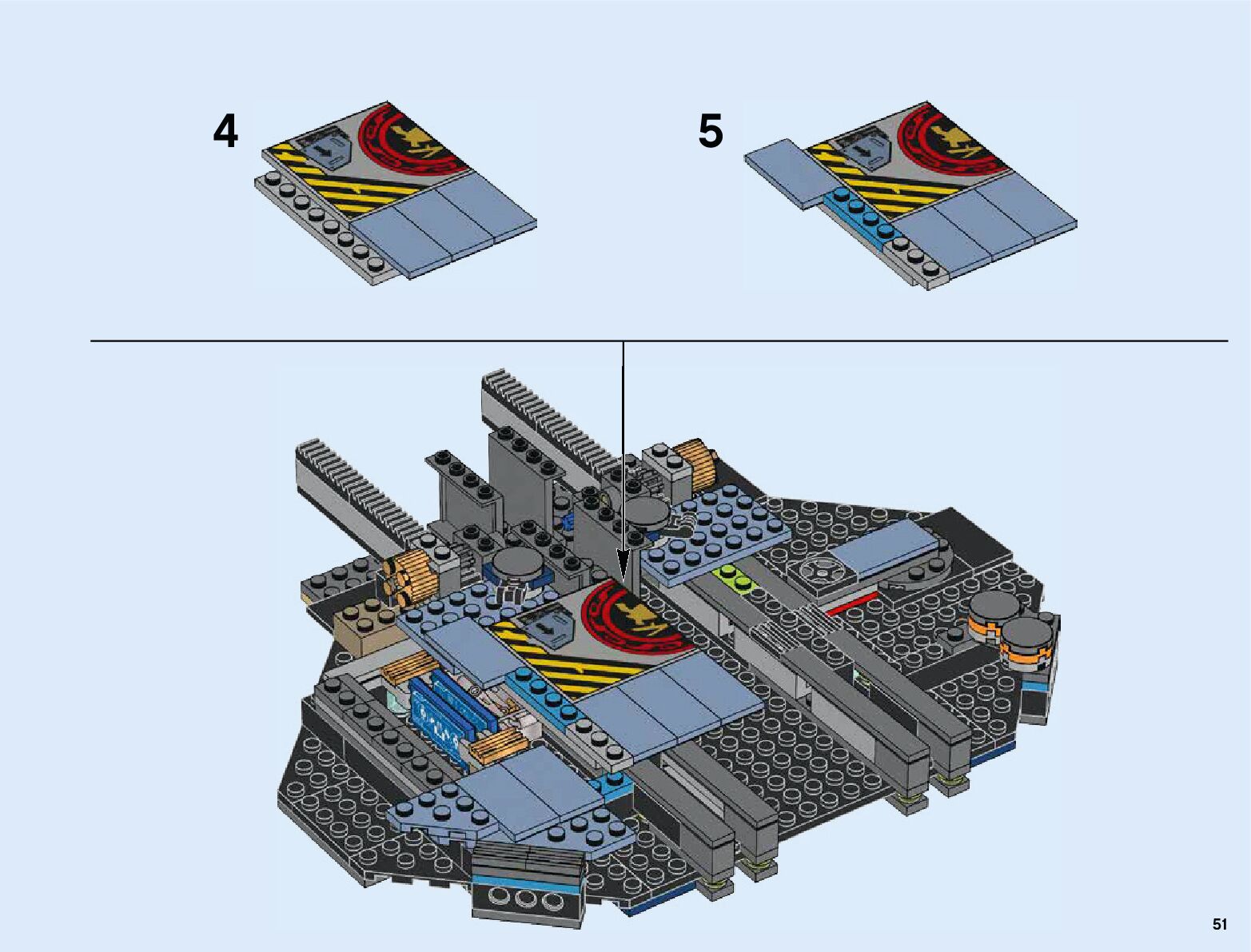 4

5

51