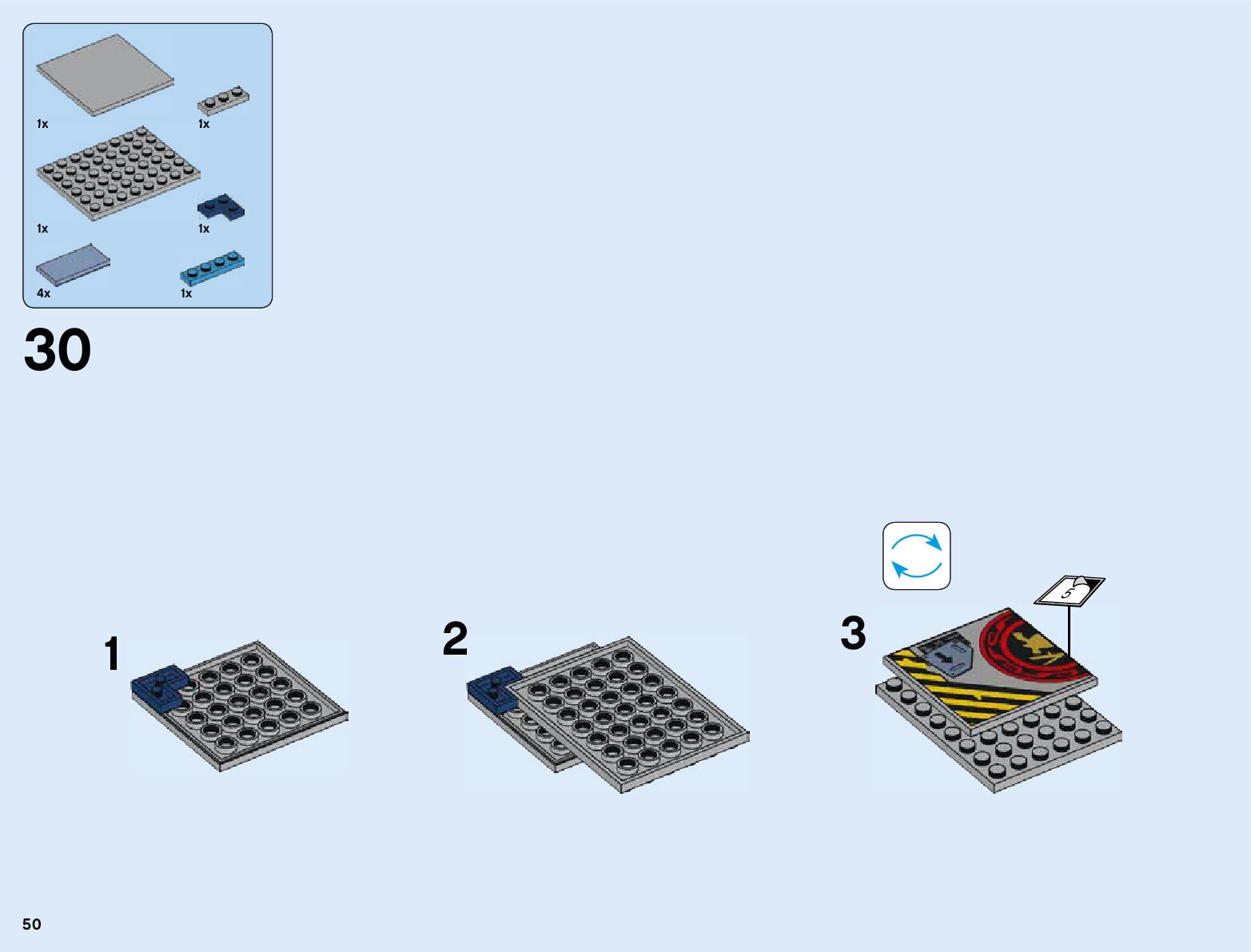 1x
1x
1x
1x
4x
1x

30

1

2

3

5

50