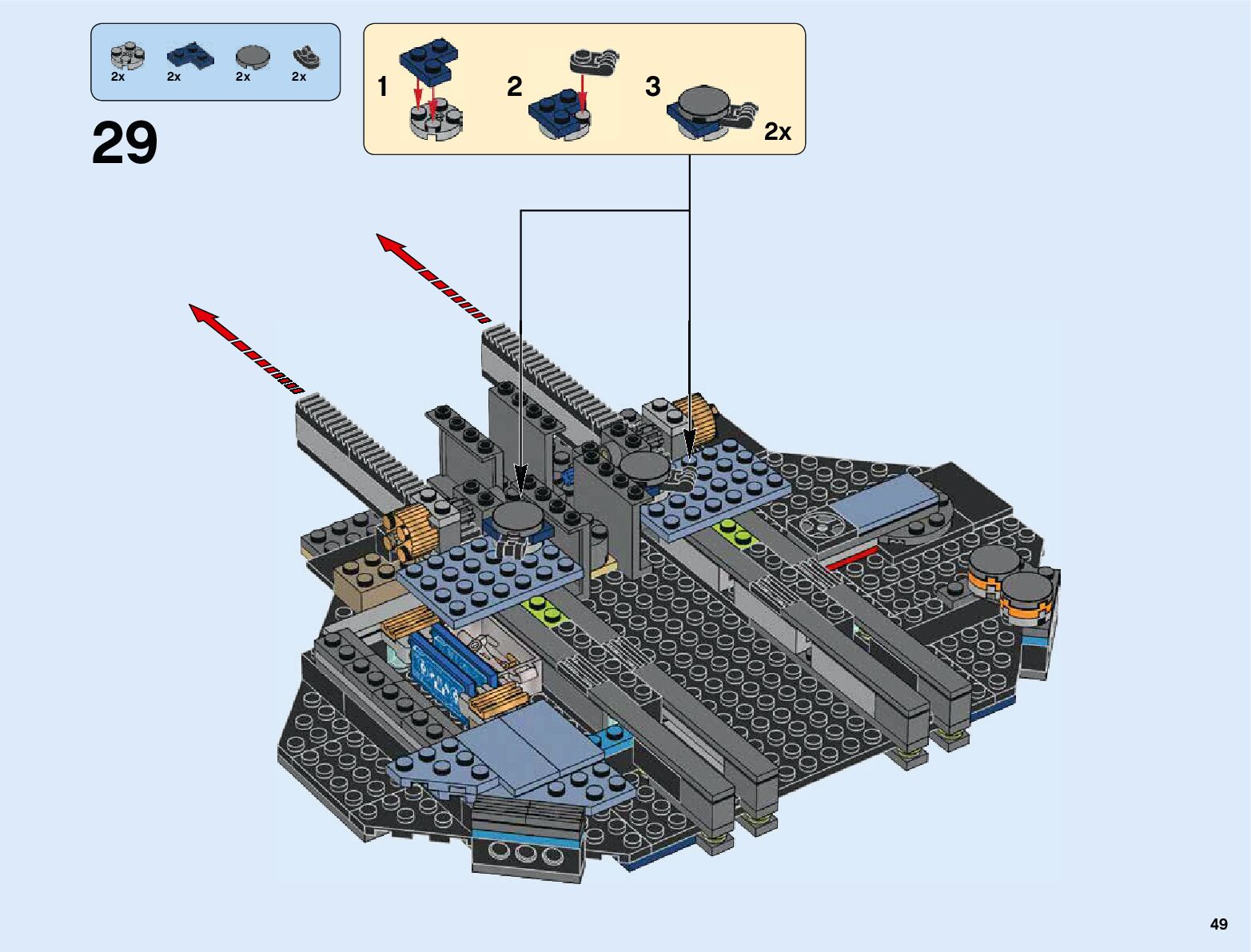 2x 2x 2x 2x

29

1 2 3

2x

49