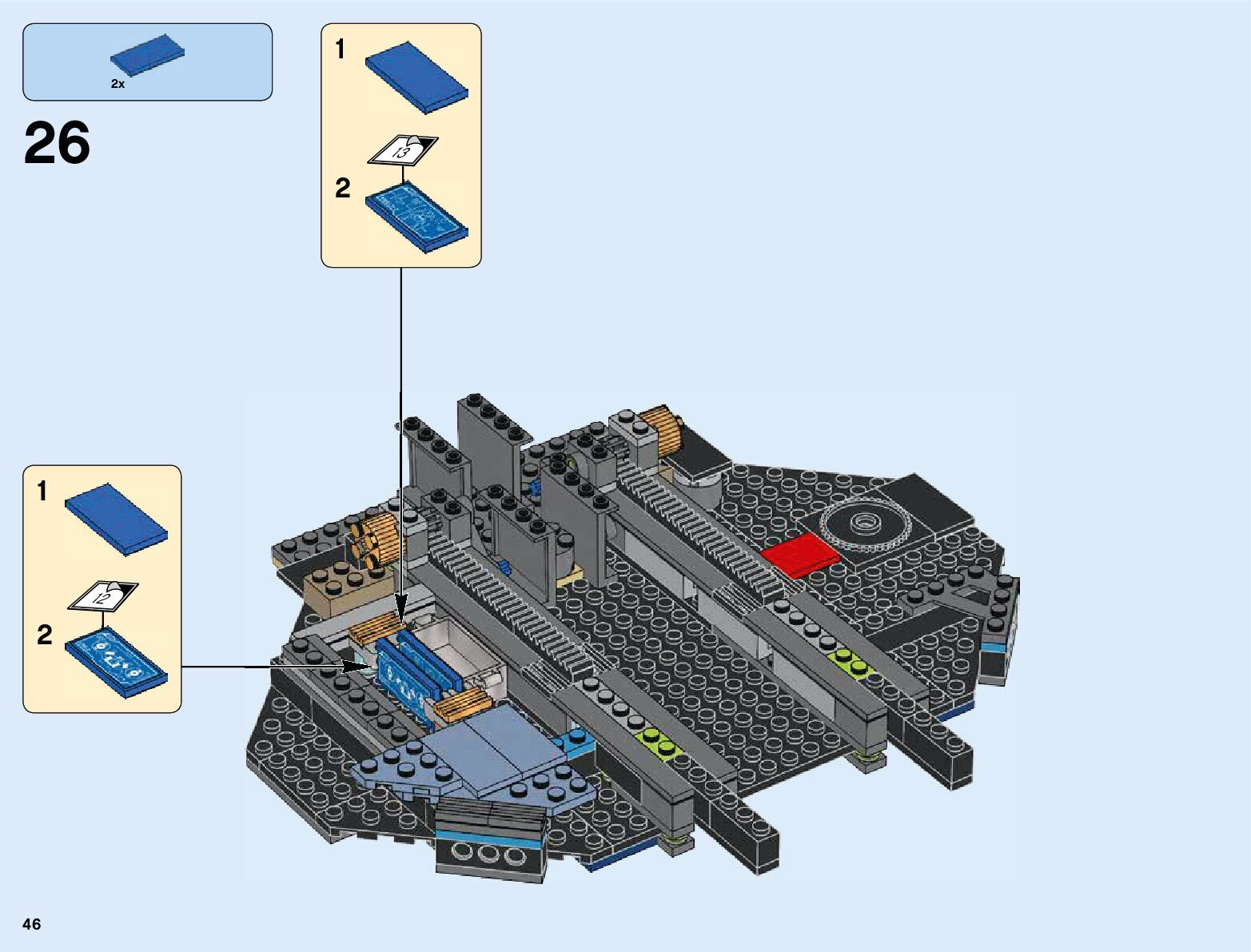 2x

26

1

13

2

1

12

2

46