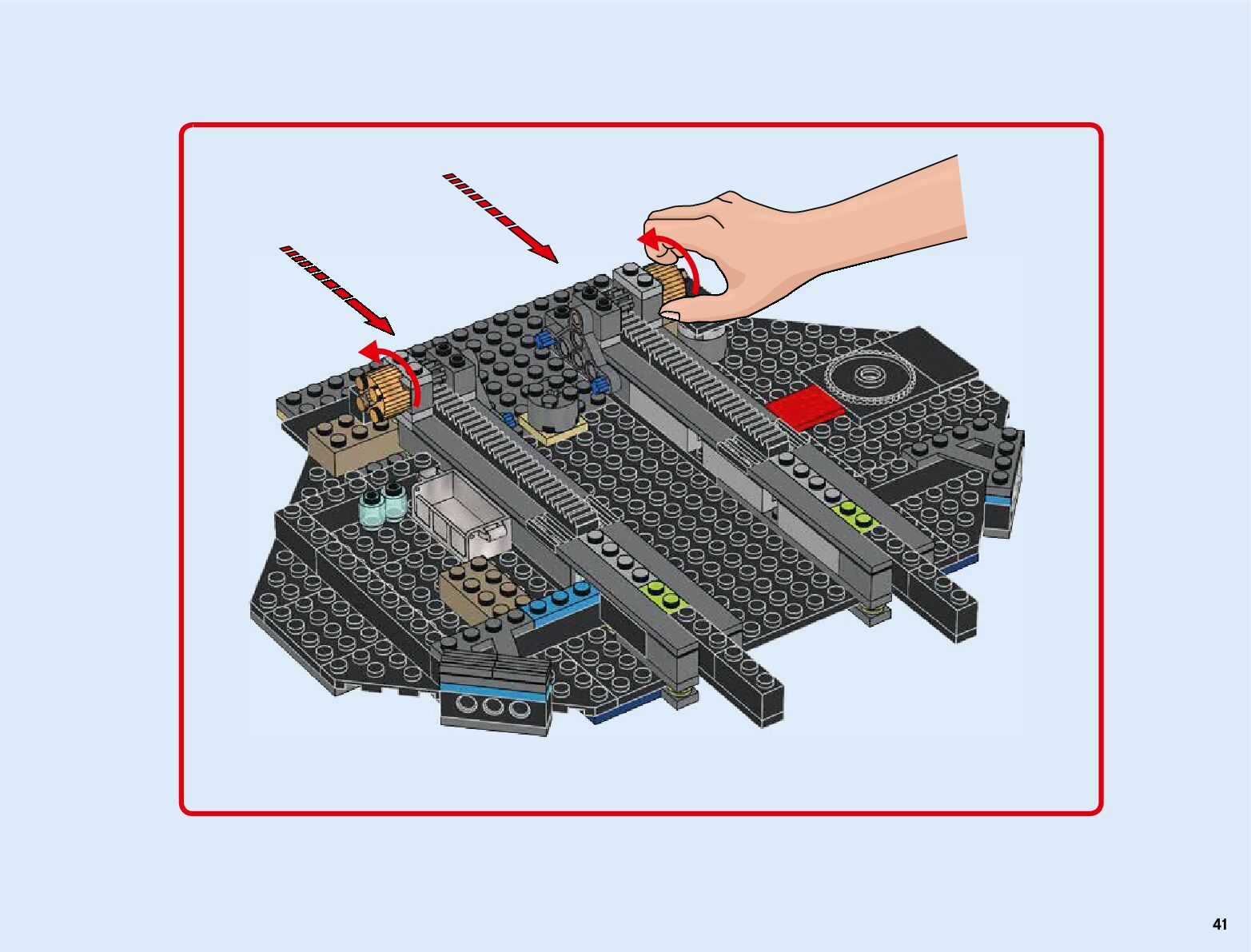 41