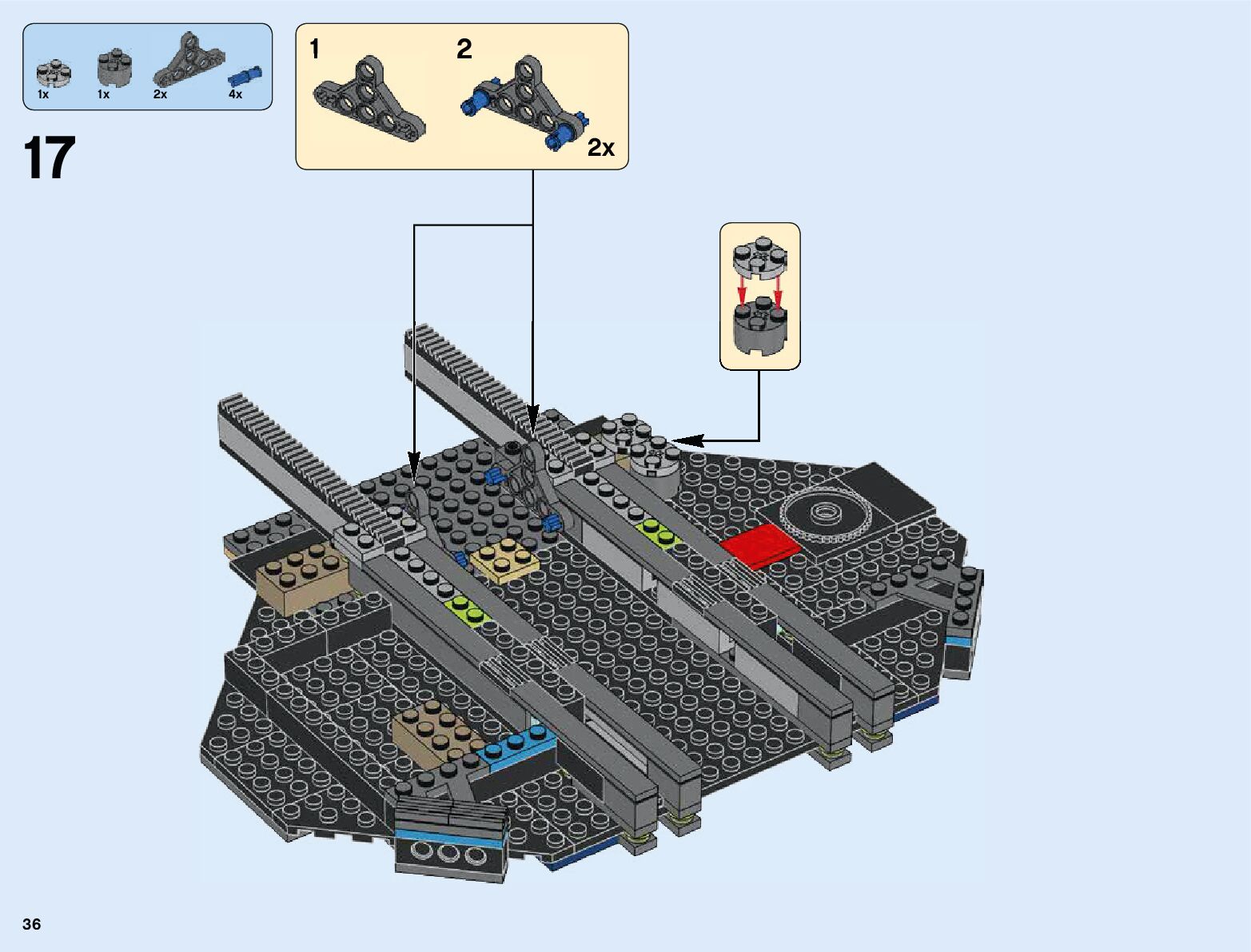 1x 1x 2x 4x

17

1

2

2x

36