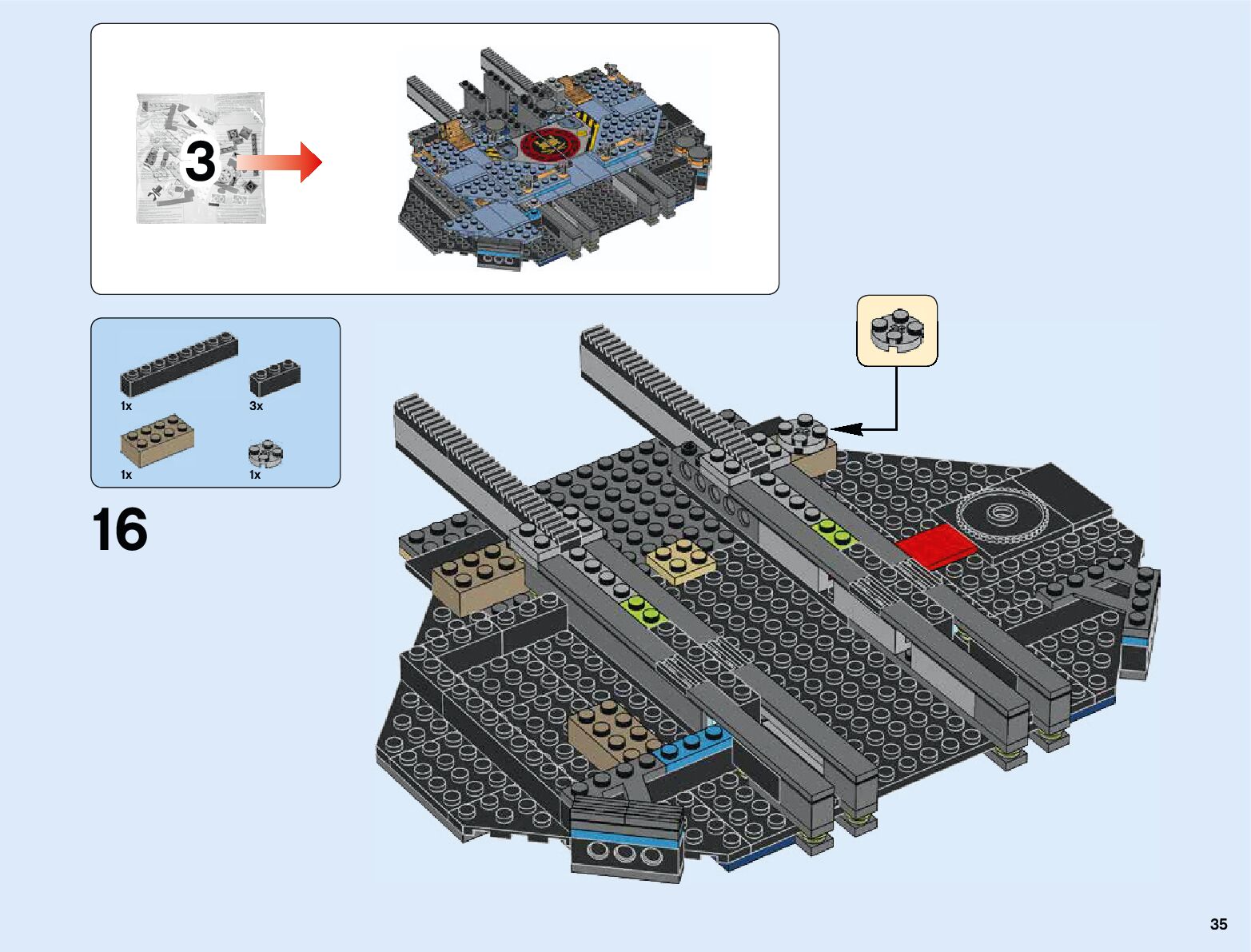 3

1x

3x

1x

1x

16

35