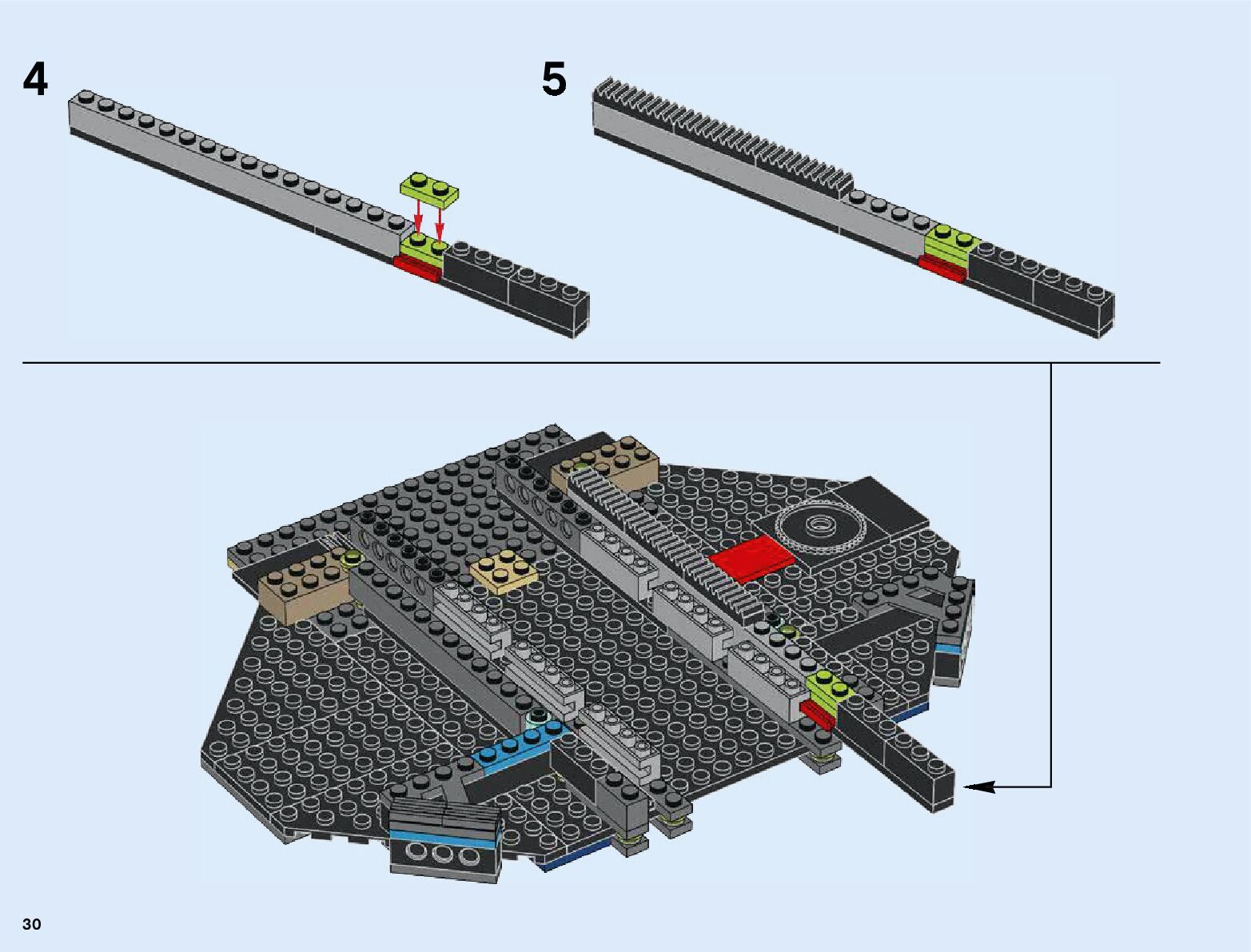 4

5

30