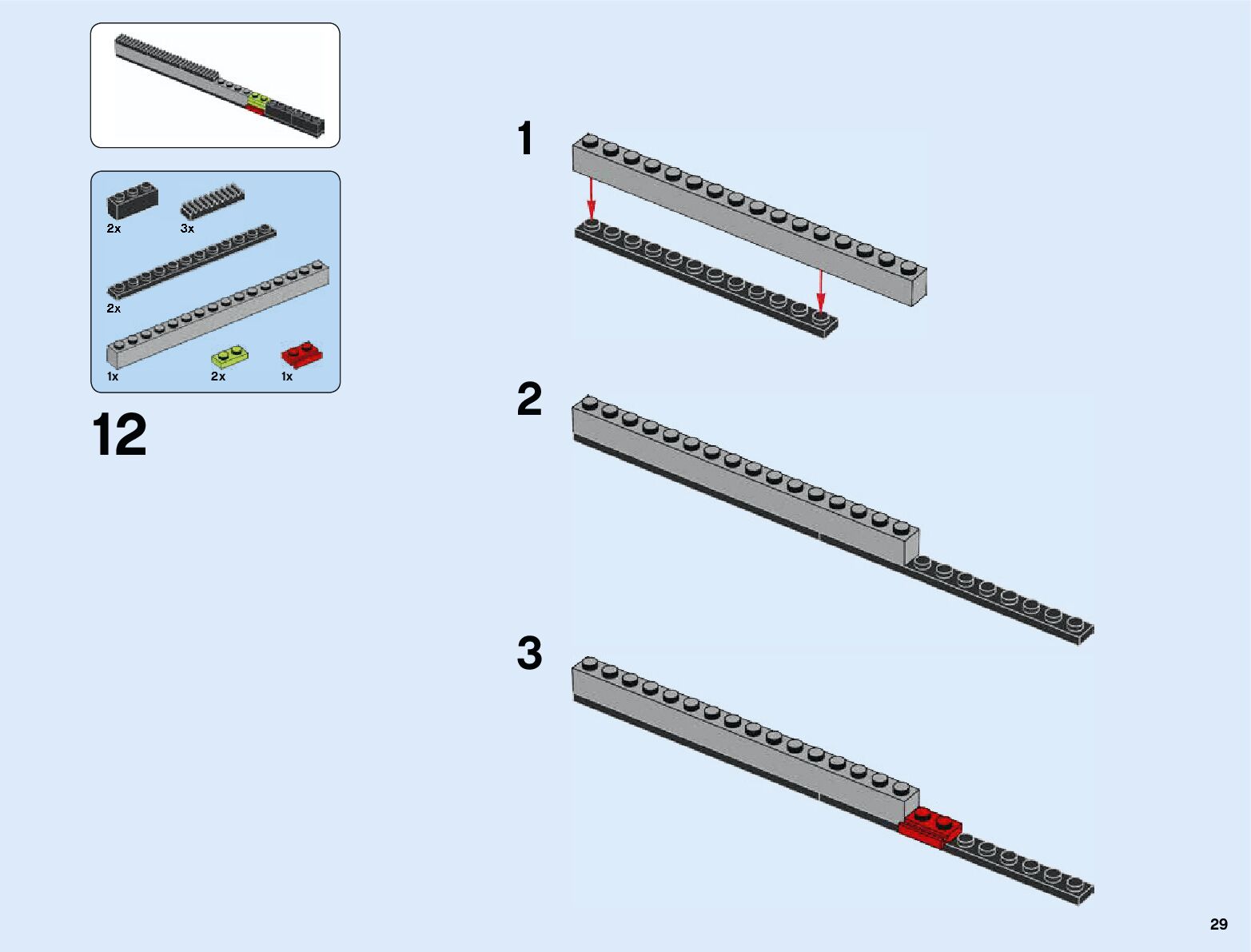 2x
3x
2x
1x
2x
1x

12

1

2

3

29