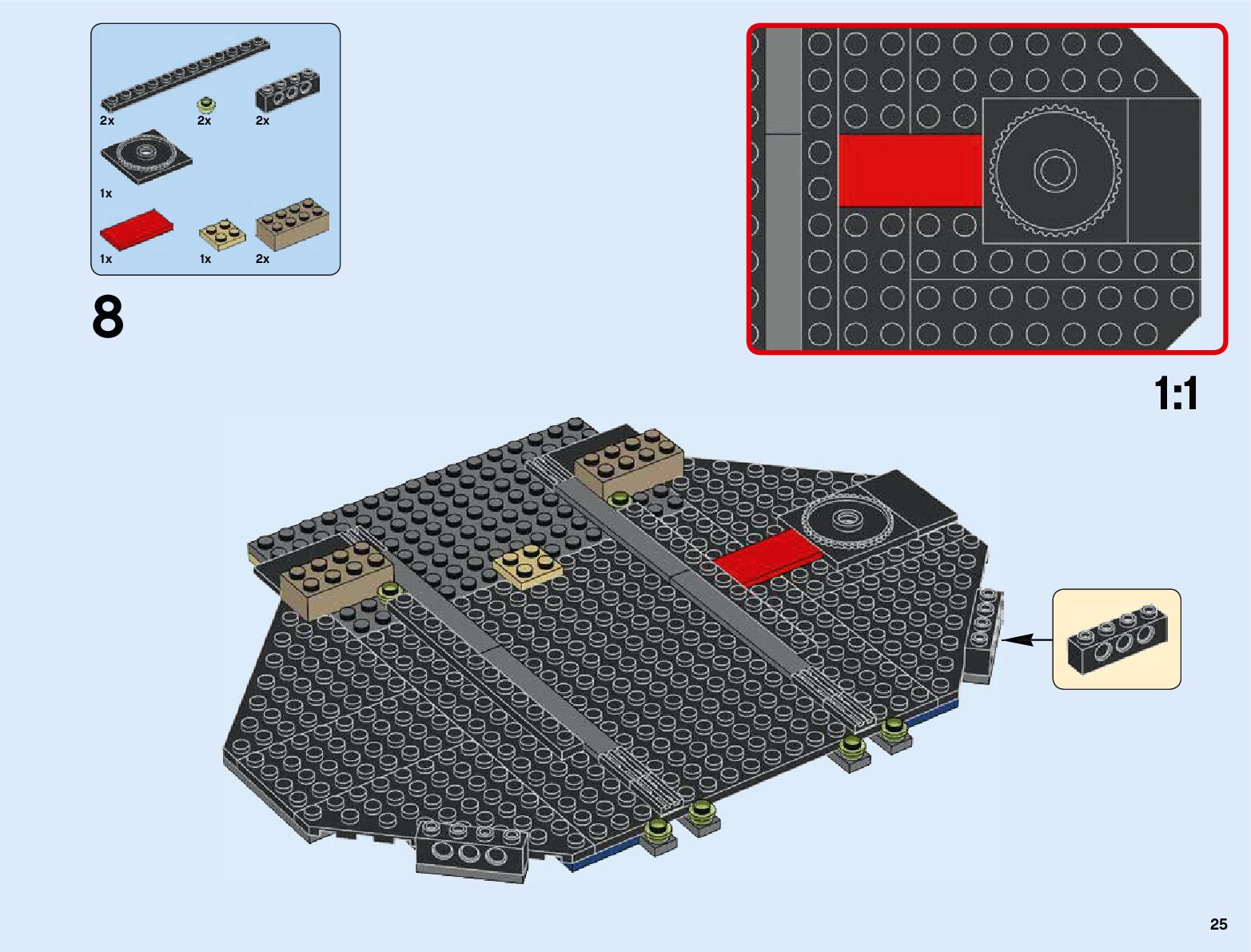 2x
2x
2x
1x
1x
1x
2x

8

1:1

25