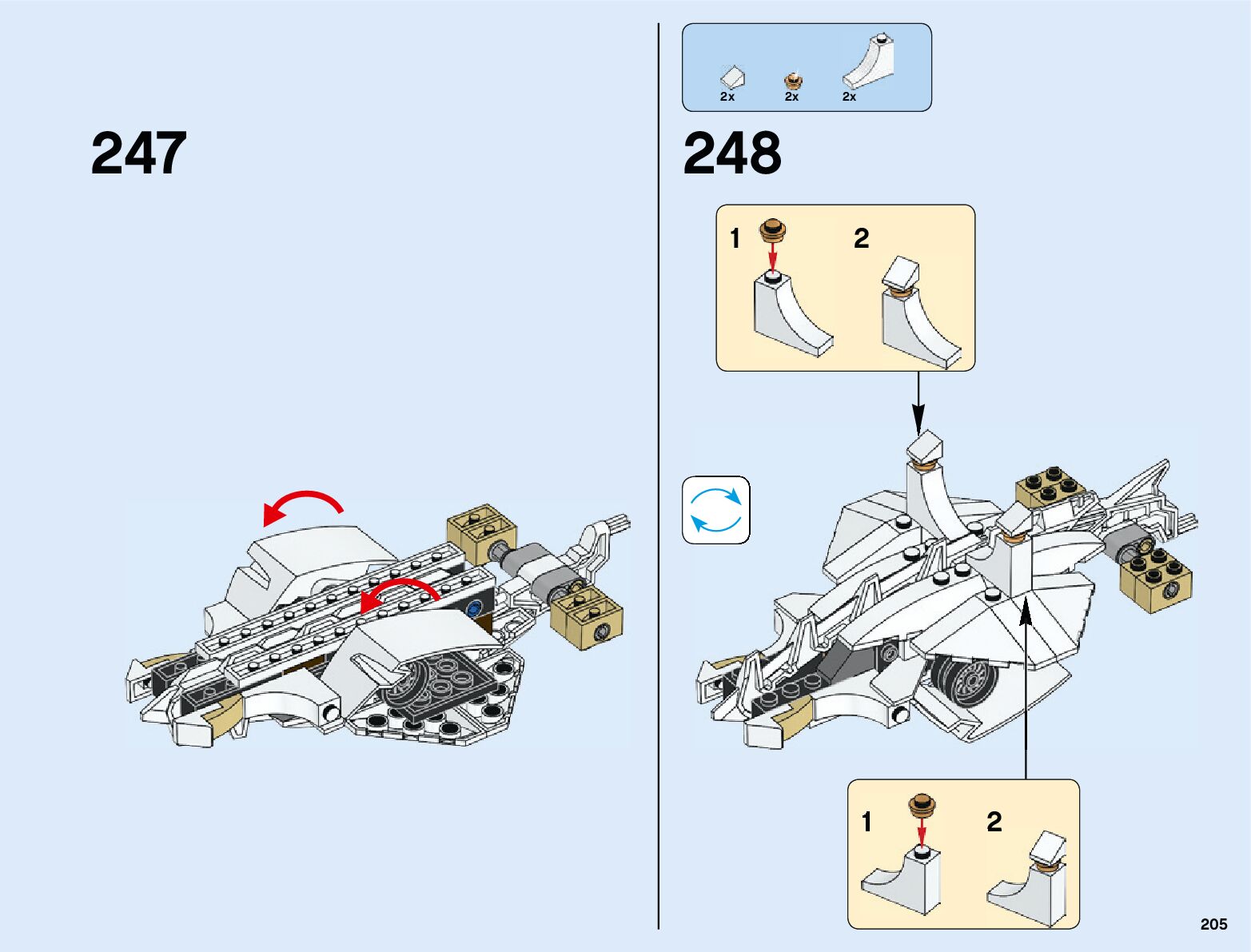 247

2x 2x 2x

248

1 2

1 2

205