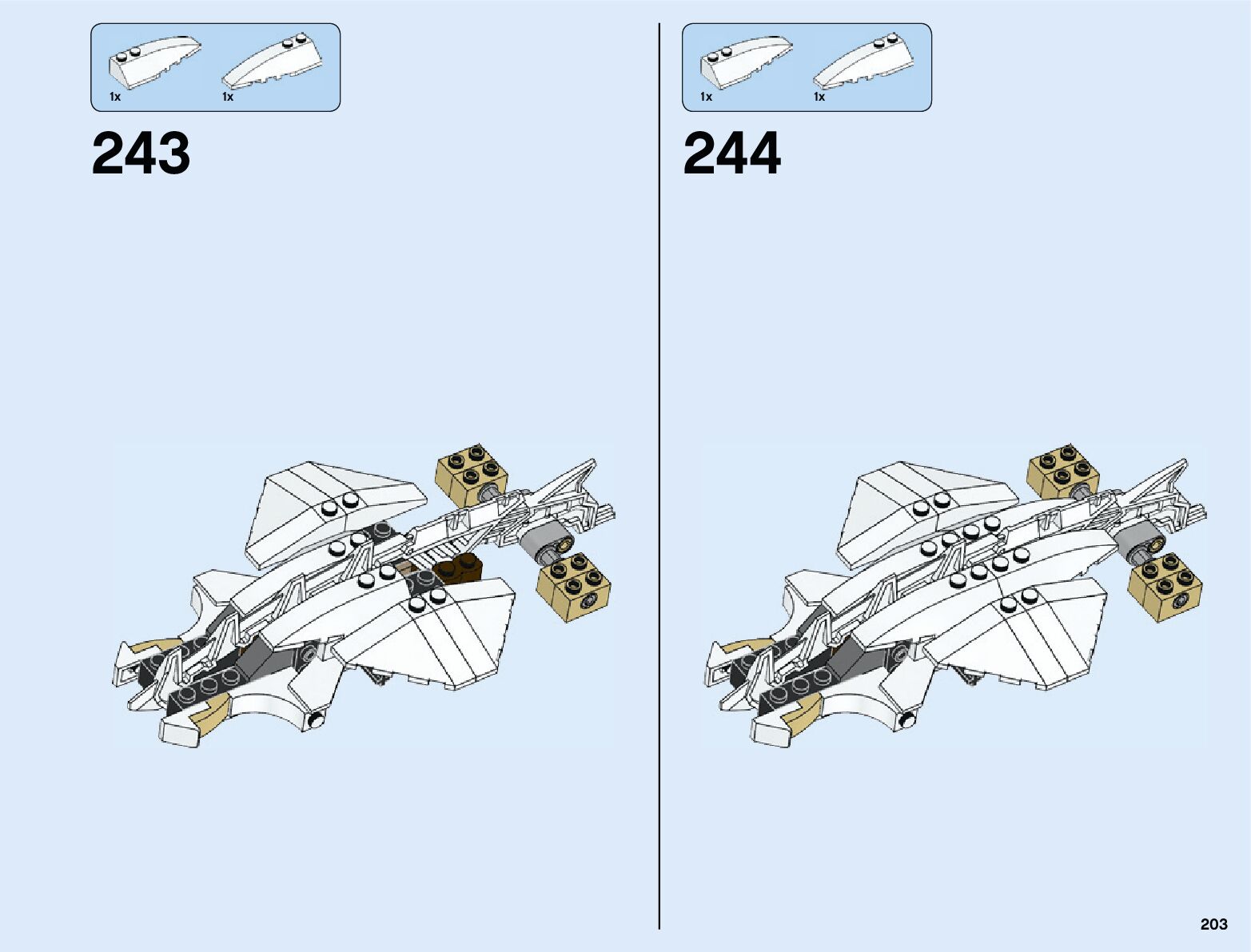 1x 1x

243

1x 1x

244

203