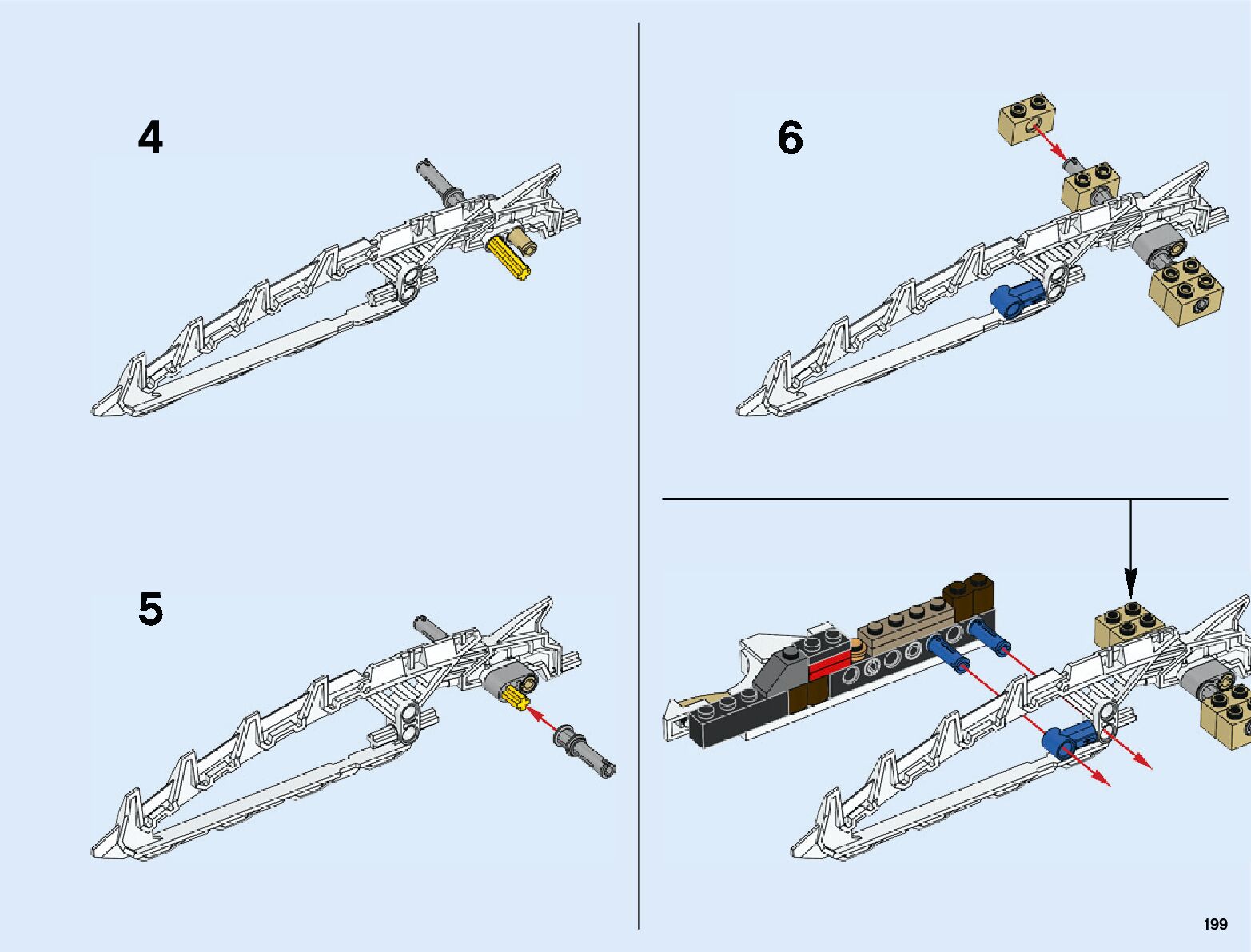 4

5

6

199