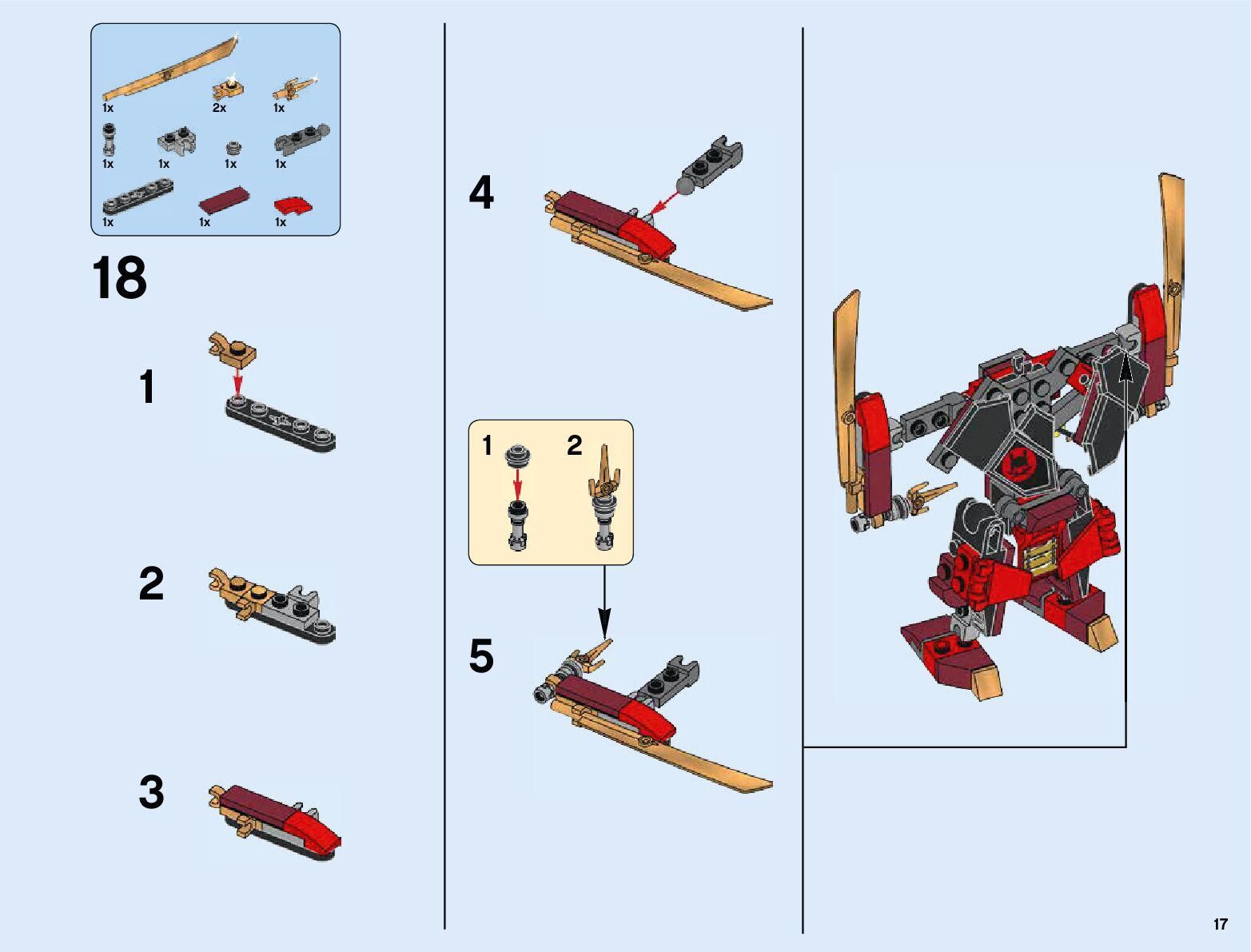 1x
2x
1x
1x
1x
1x
1x
1x
1x
1x

18

1

2

3

4

1
2

5

17