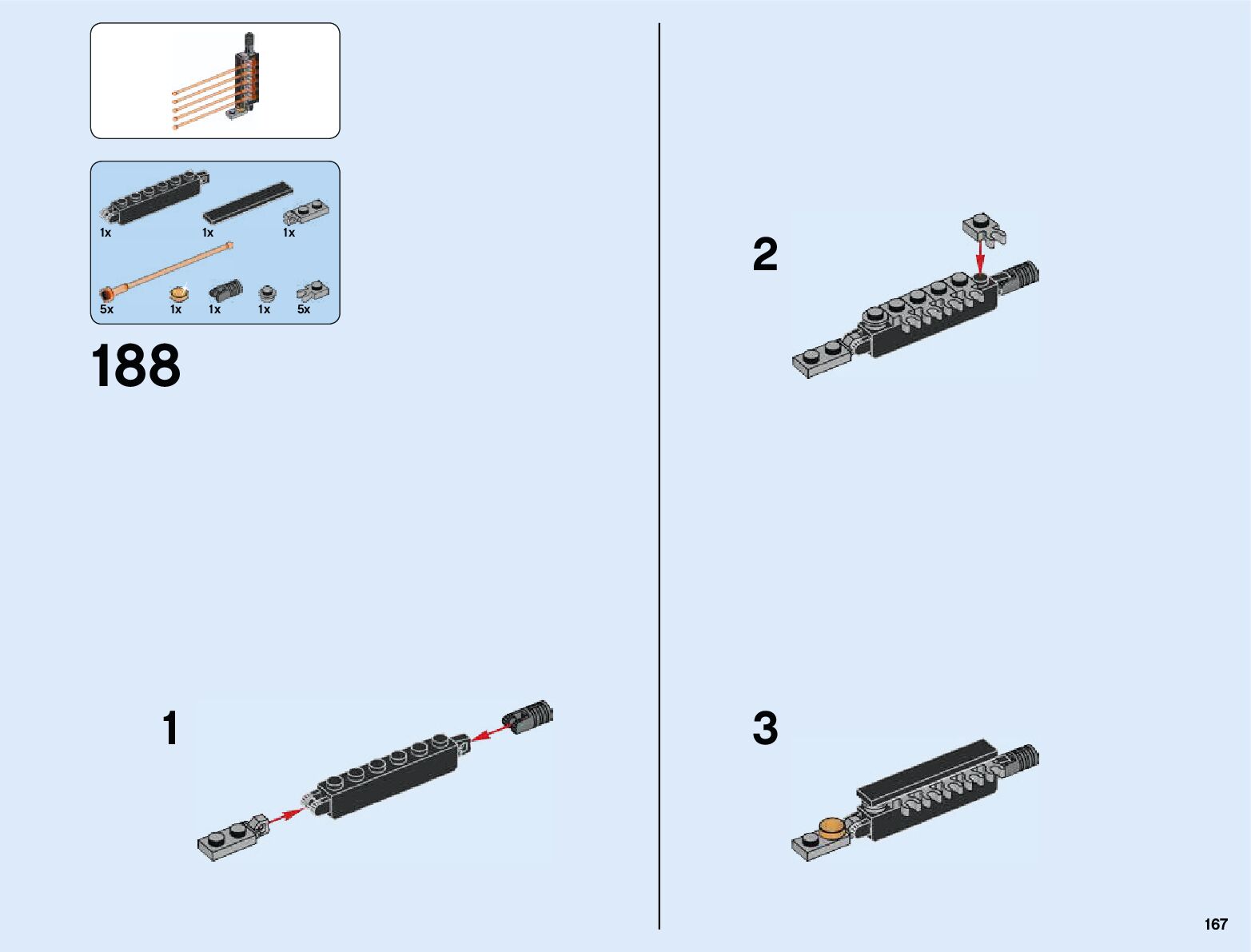 1x
1x
1x
5x
1x
1x
1x
5x

188

1

2

3

167