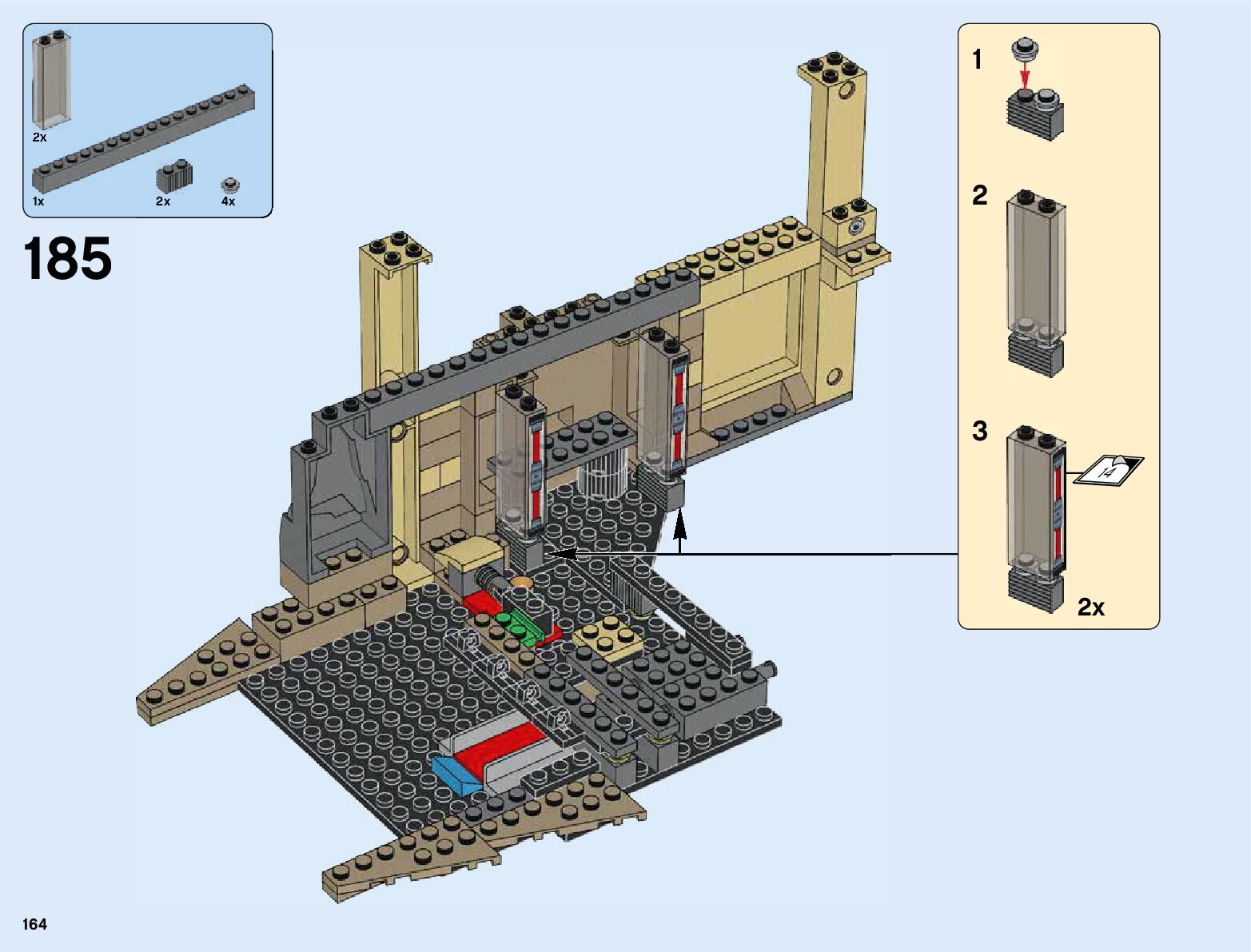 2x
1x
2x
4x
185
1
2
3
14
2x
164