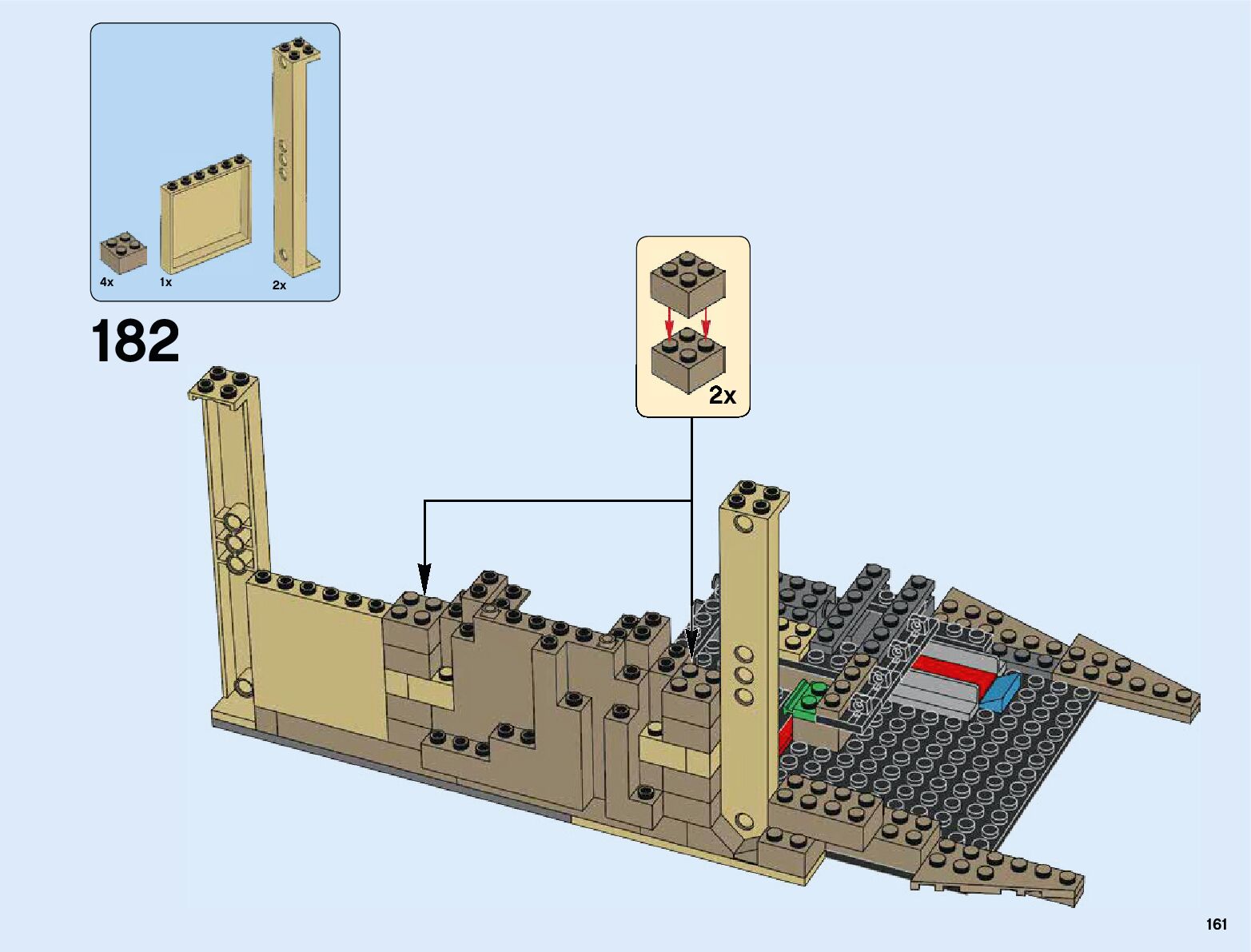 4x
1x
2x

182

2x

161