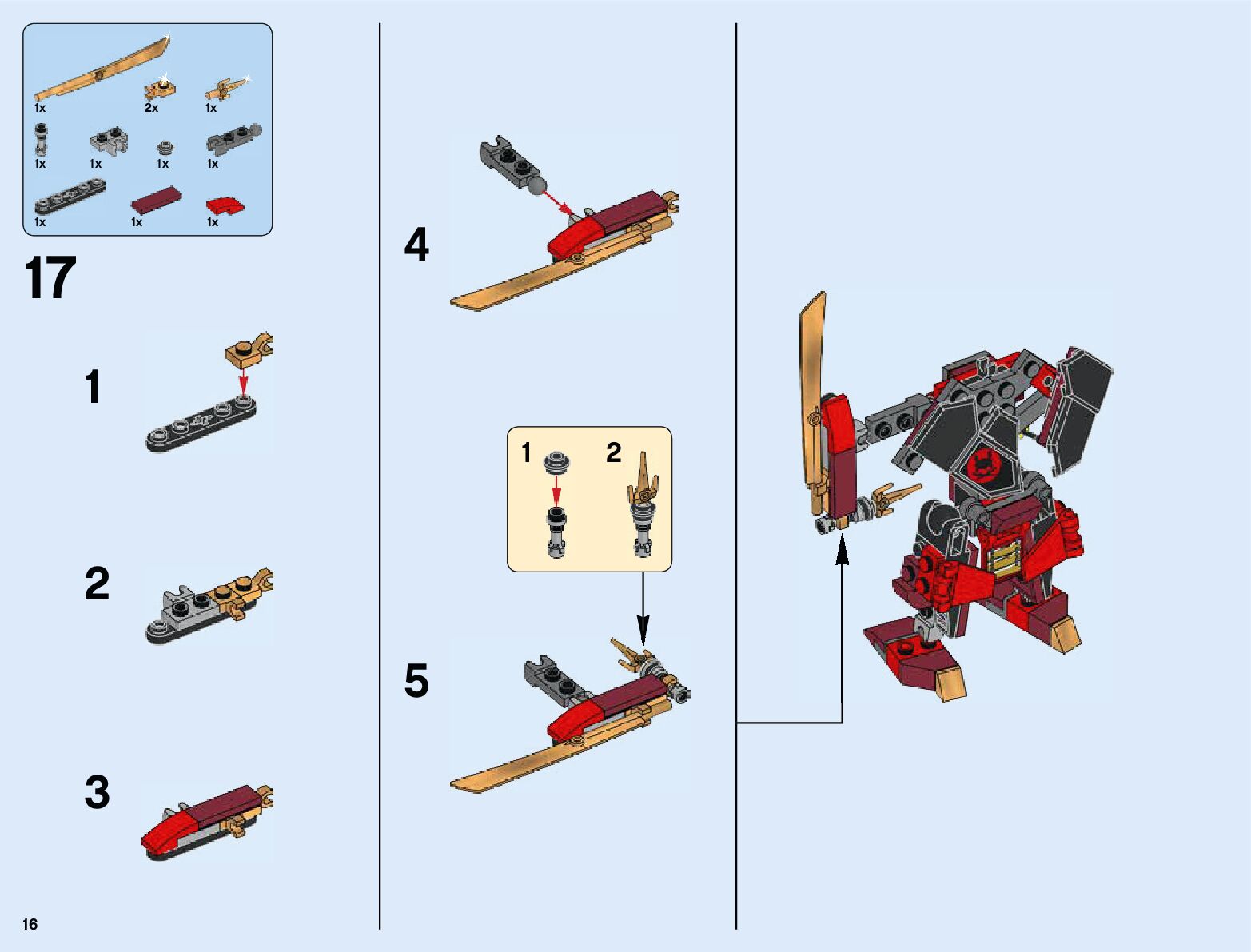 1x 2x 1x

1x 1x 1x 1x

1x 1x 1x

17

1

2

3

4

1 2

5

16