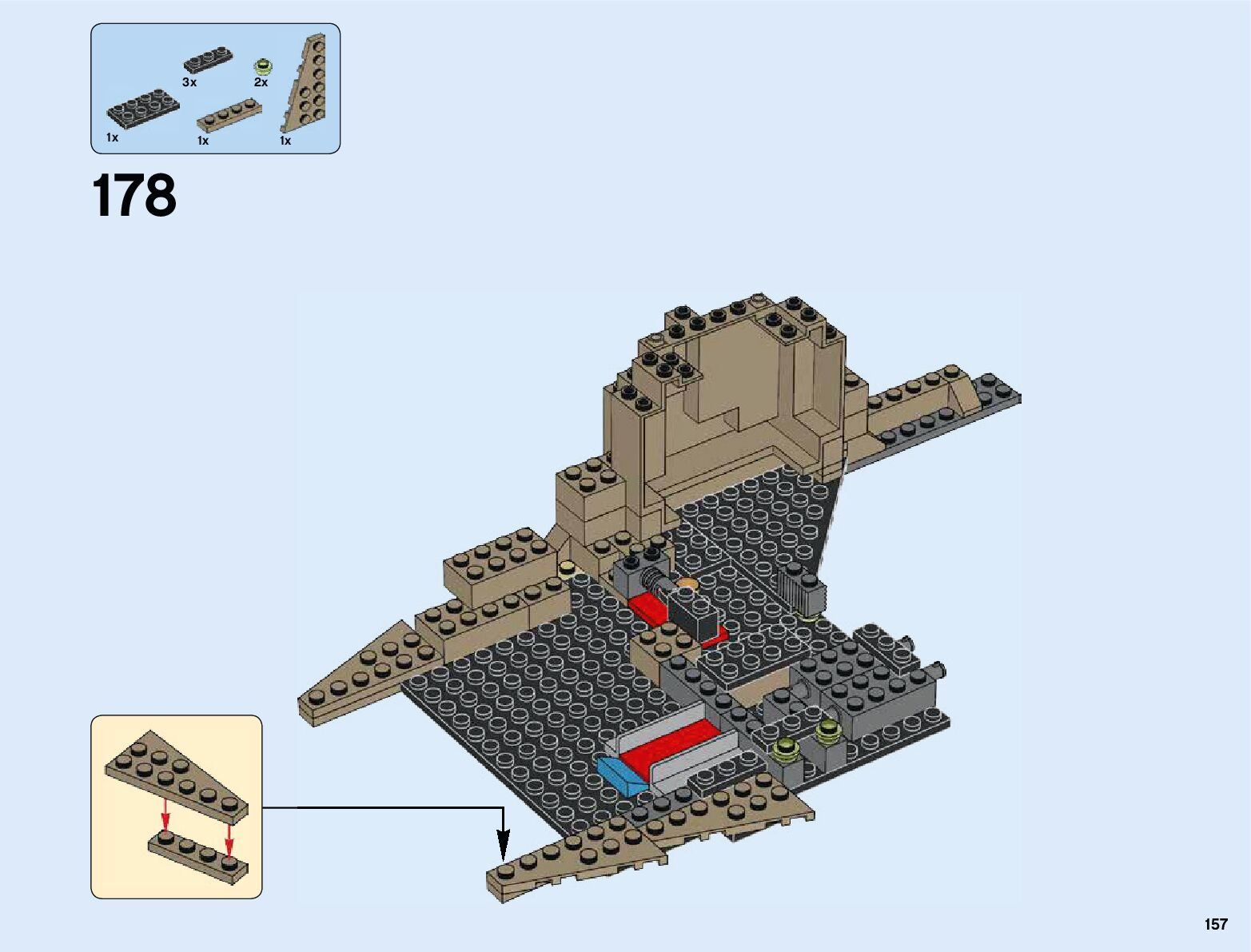 3x
2x
1x
1x
1x

178

157