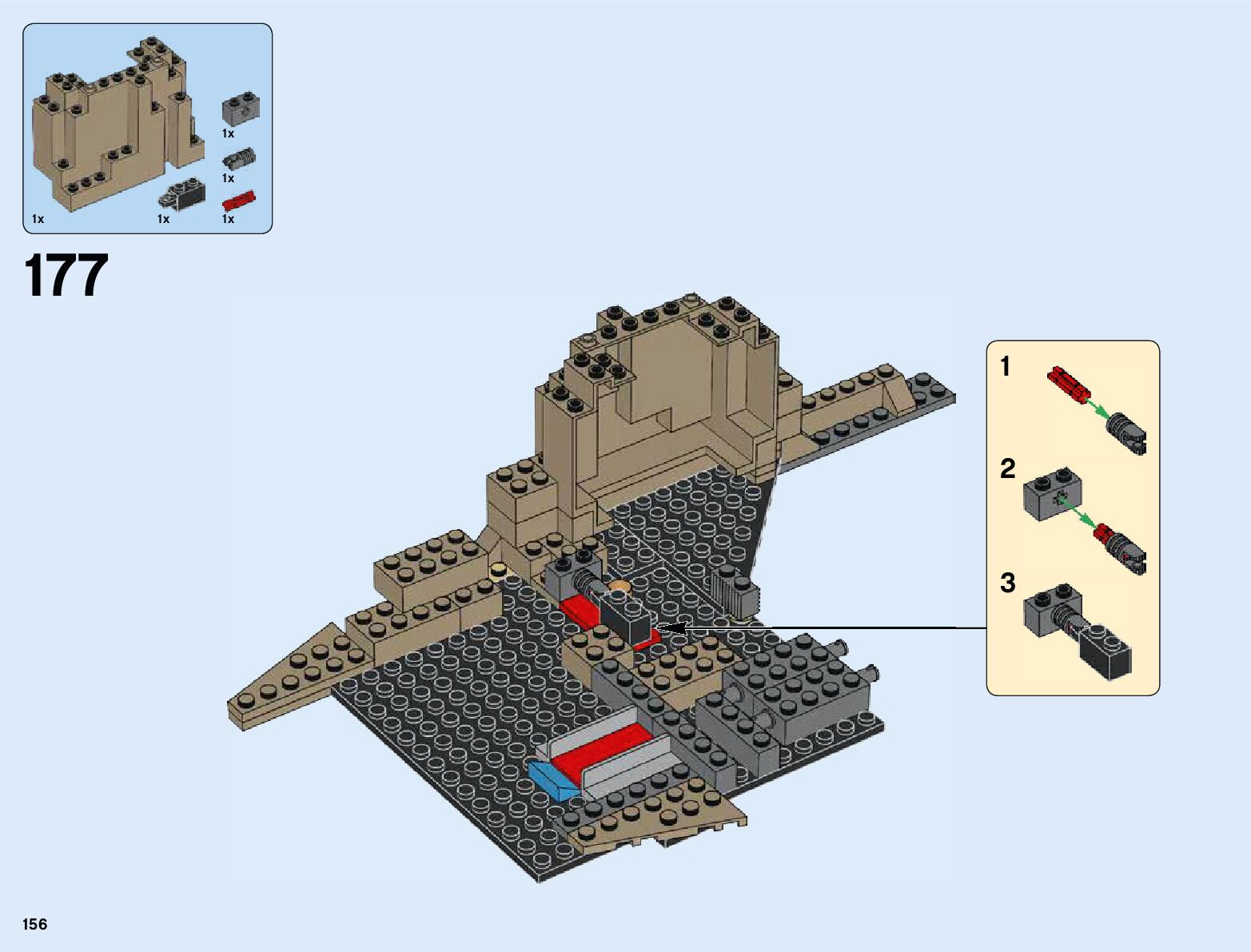 1x
1x
1x
1x
1x

177

1
2
3

156