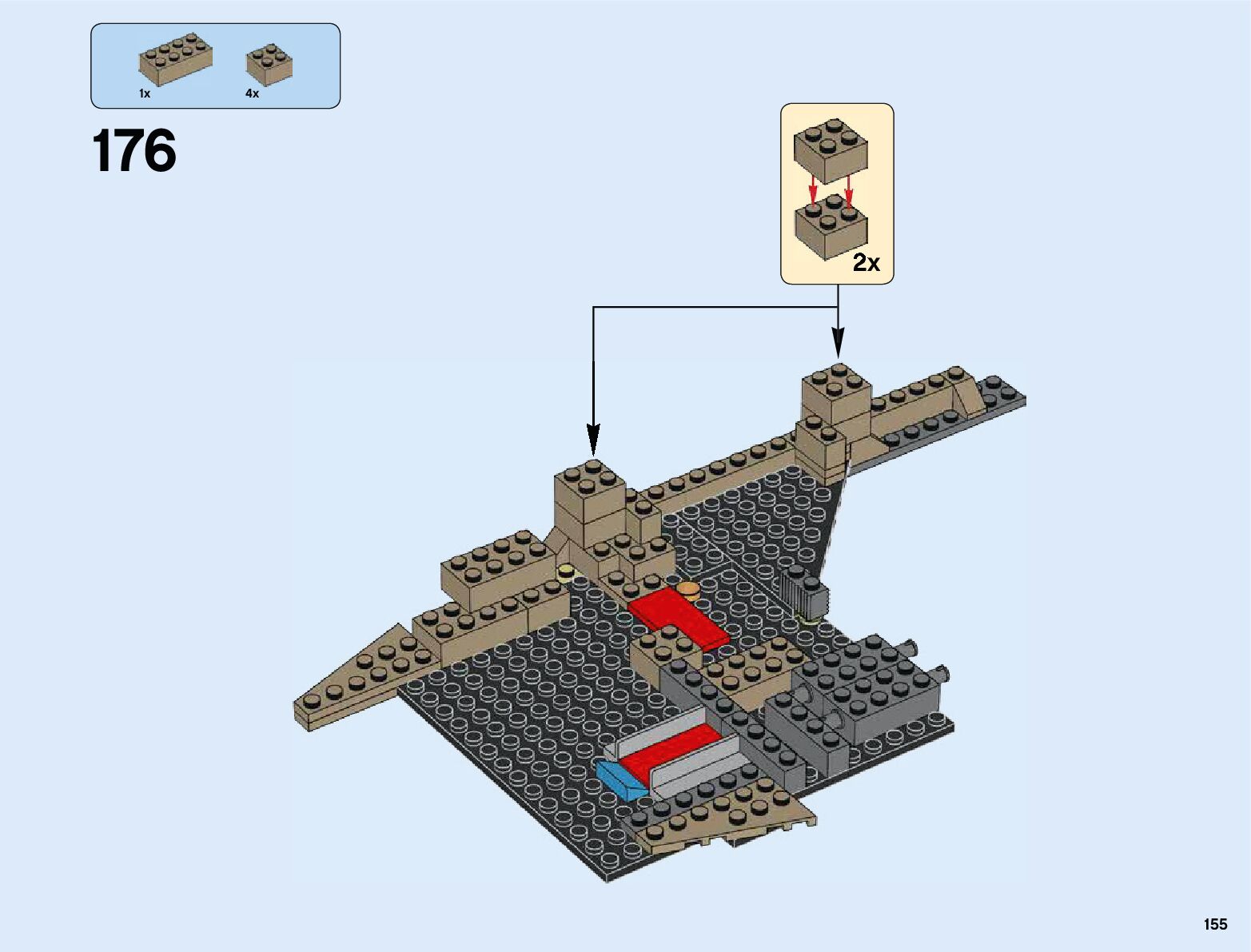 1x 4x

176

2x

155