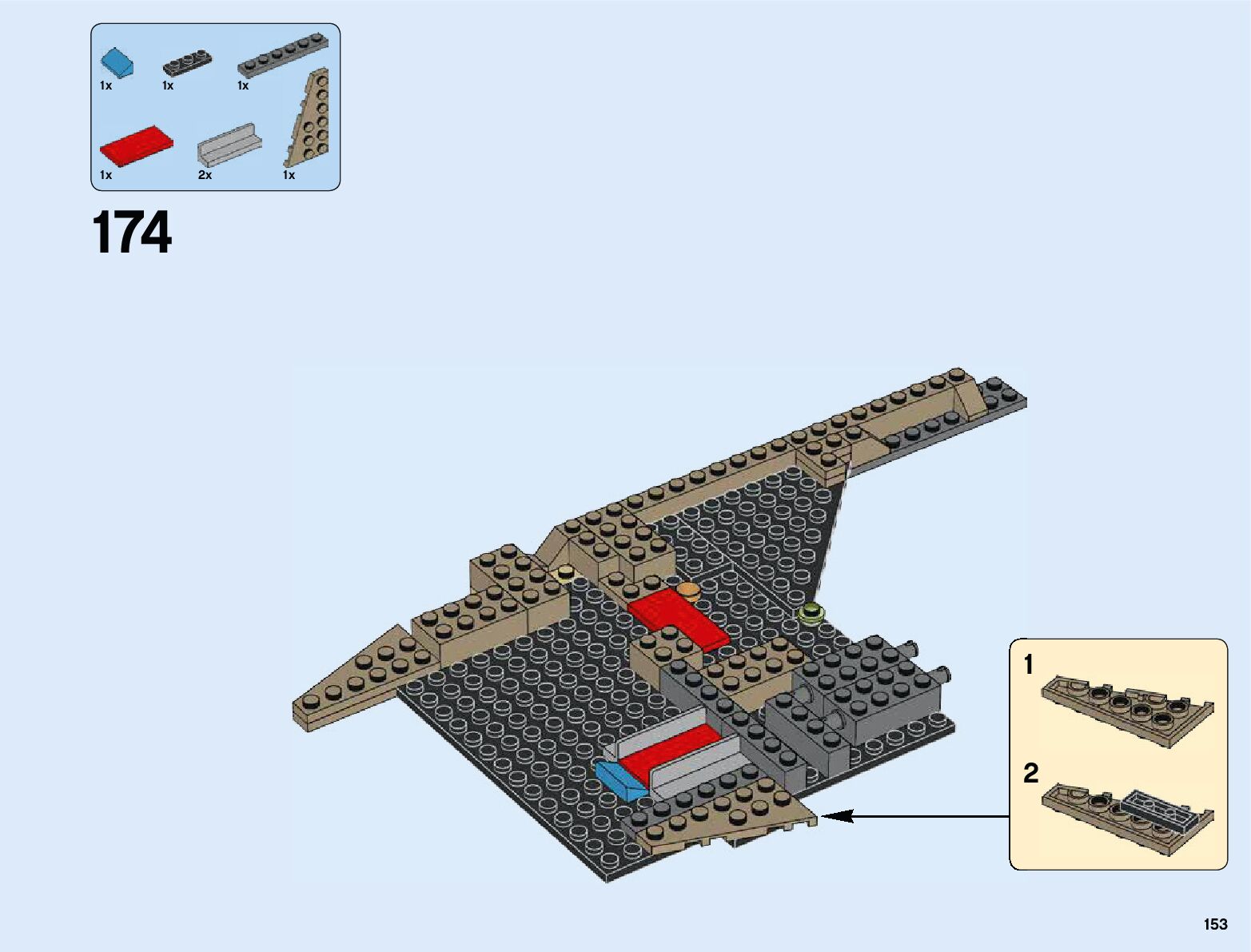 1x
1x
1x
1x
2x
1x

174

1

2

153