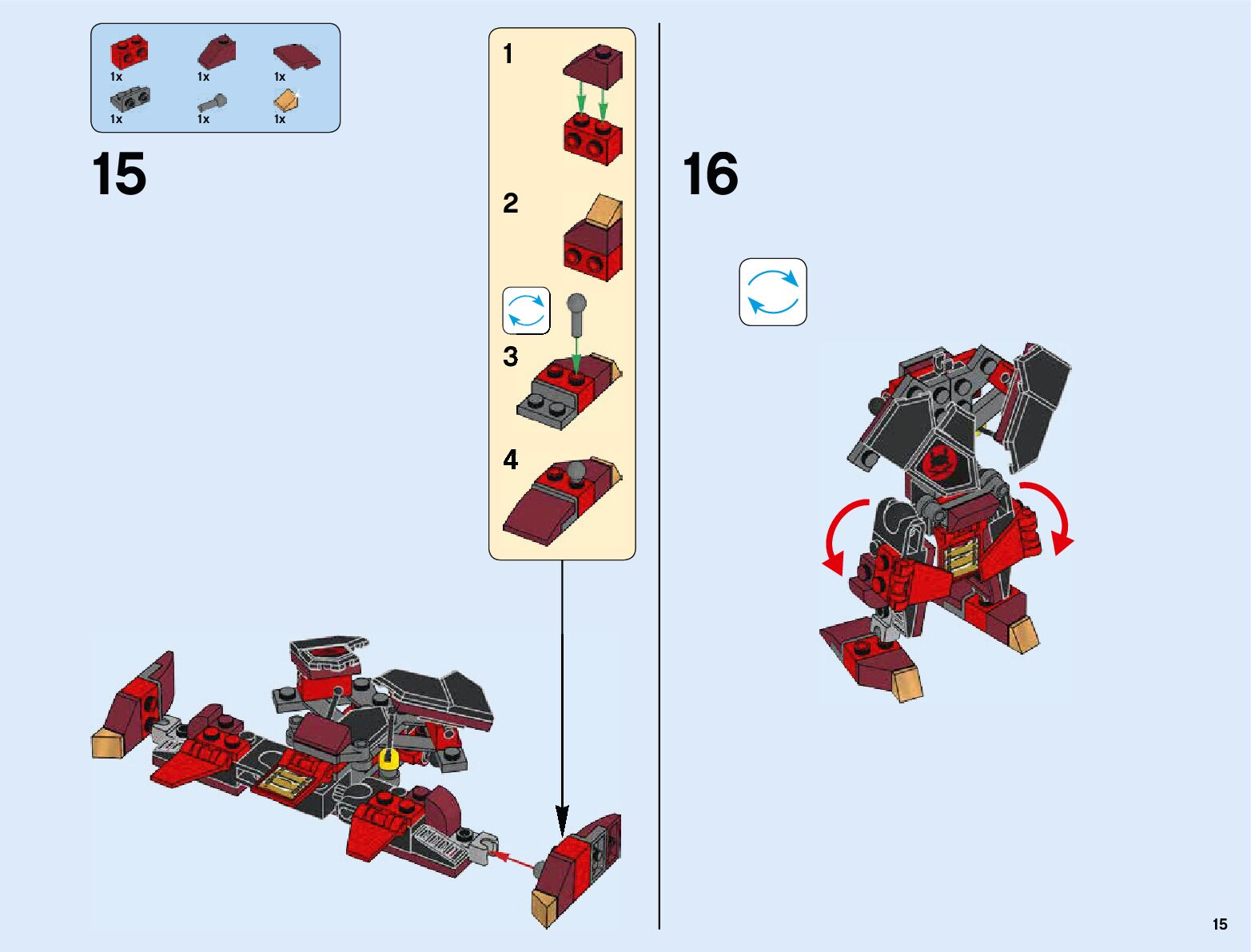 1x 1x 1x
1x 1x 1x

15

1

2

3

4

16

15