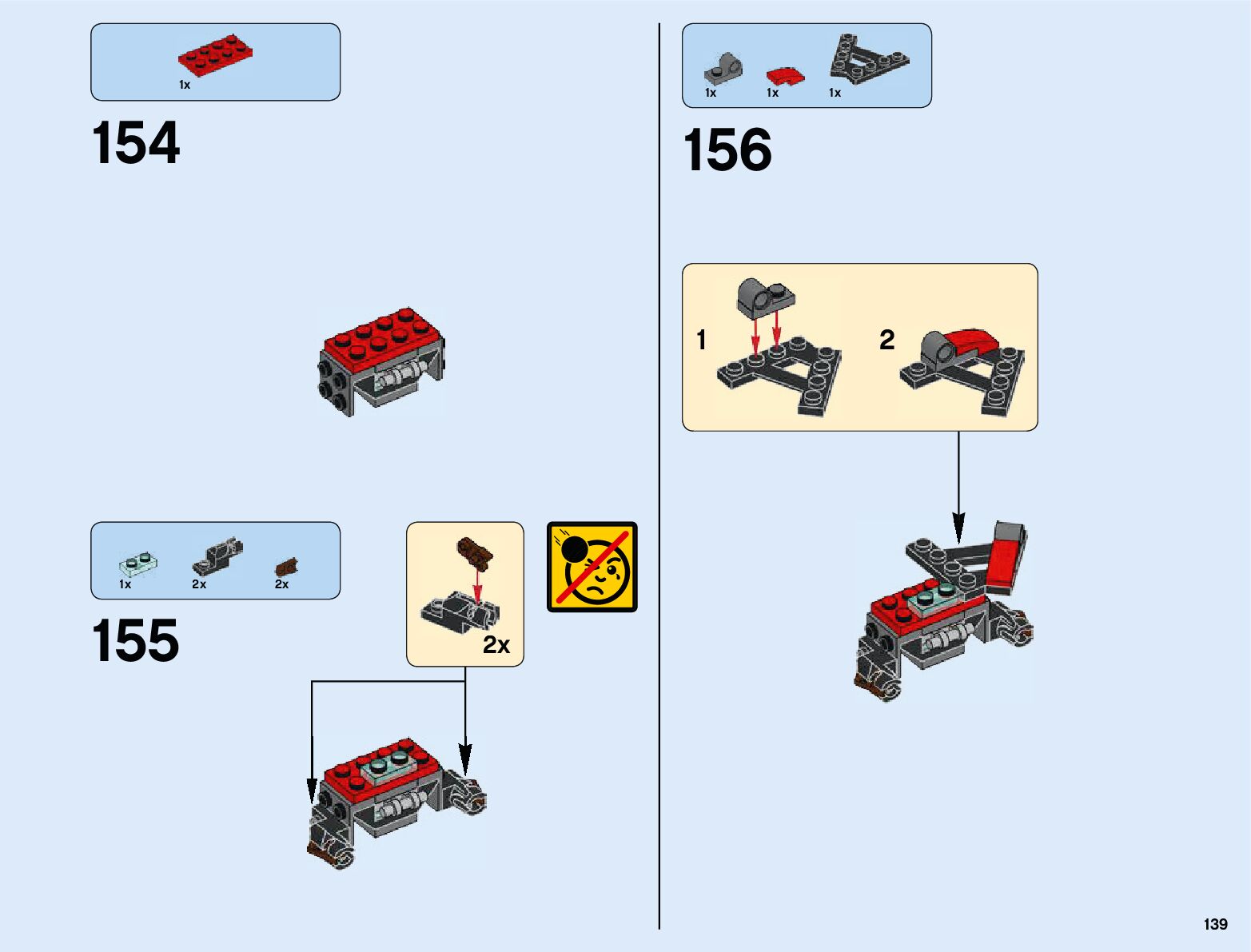 1x

154

1x 2x 2x

155

2x

1x 1x 1x

156

1

2

139