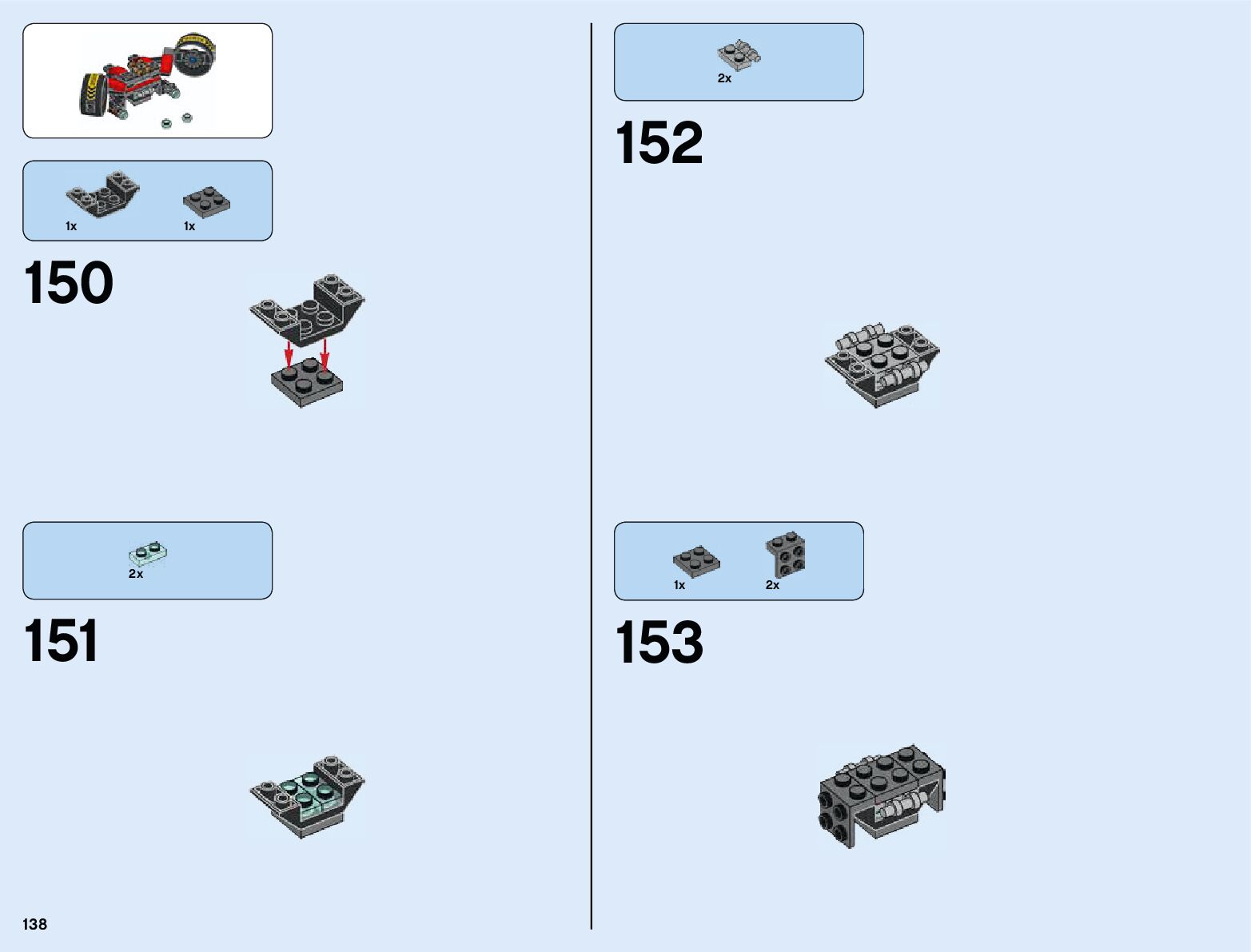 1x
1x

150

2x

151

138

2x

152

1x
2x

153