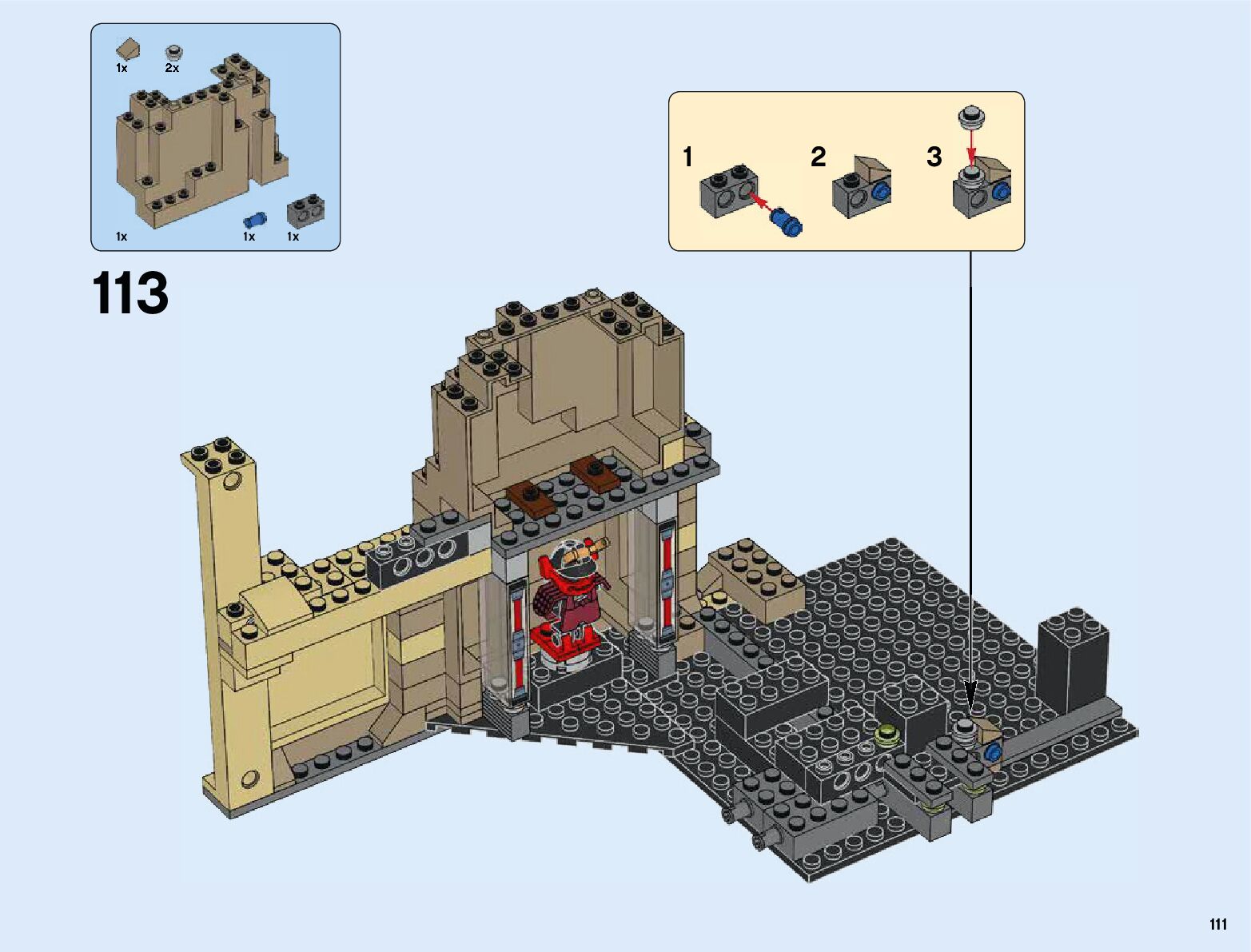 1x 2x

1x 1x 1x

113

1 2 3

111