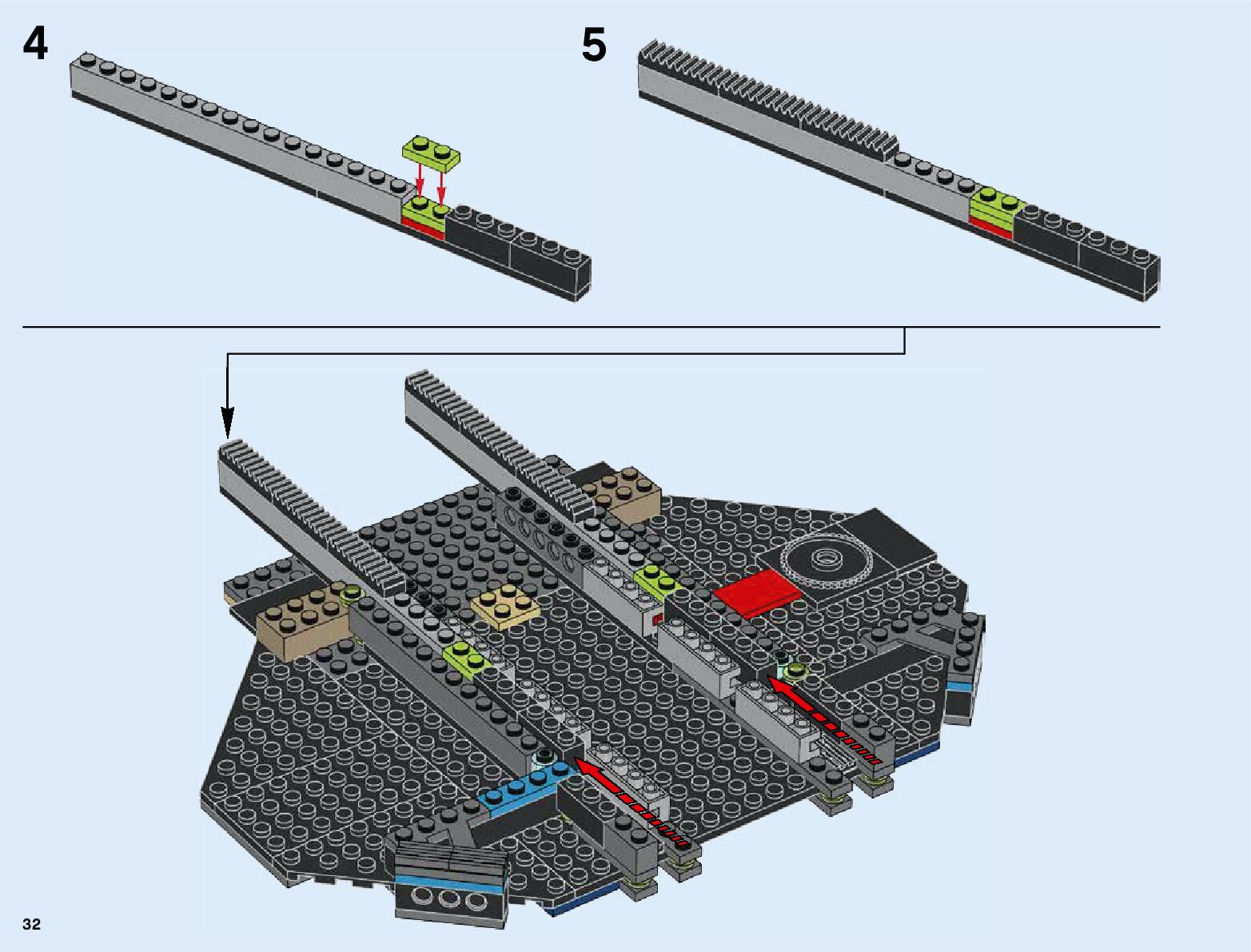 4

5

32