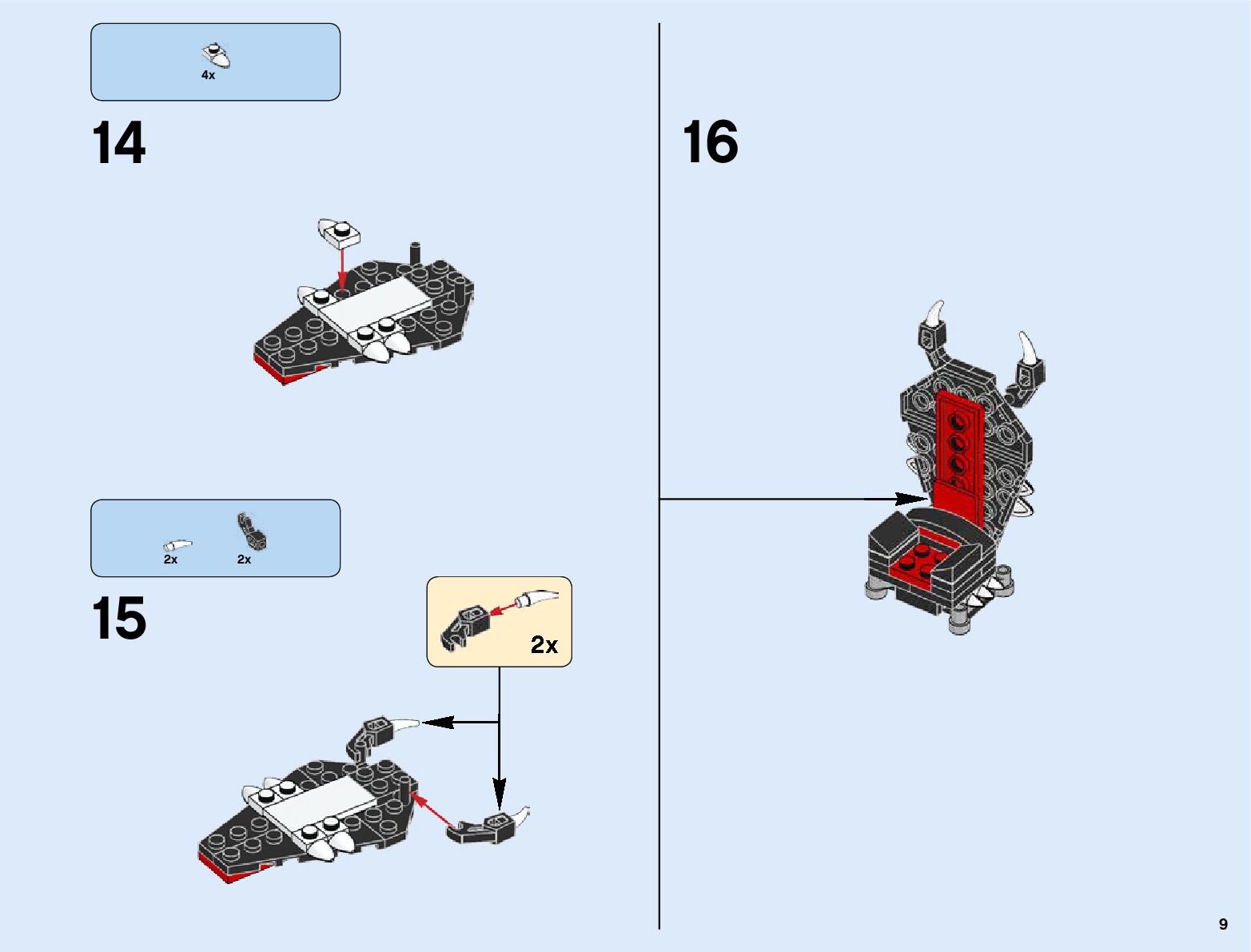 4x

14

2x

2x

15

2x

16

9