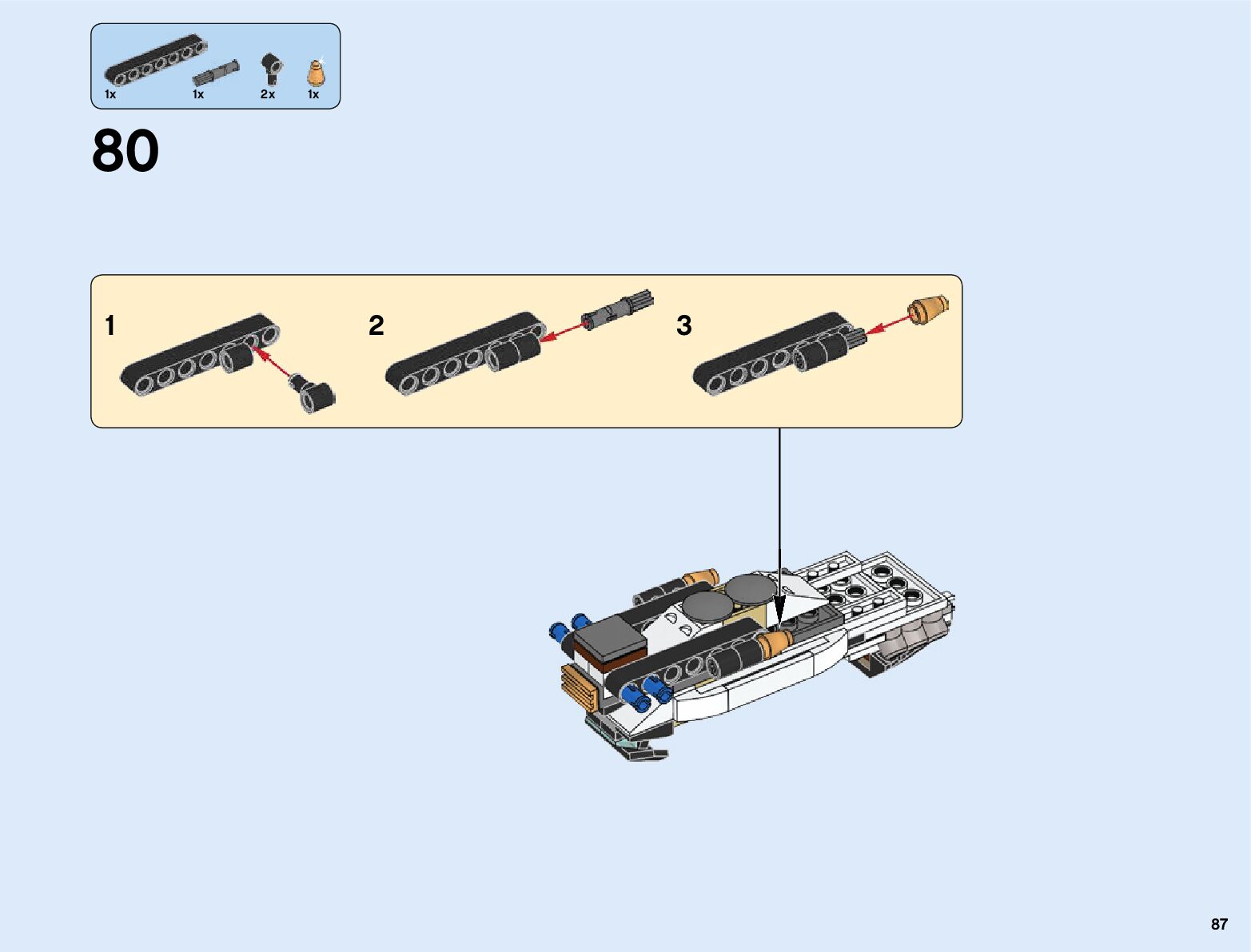 1x 1x 2x 1x

80

1

2

3

87