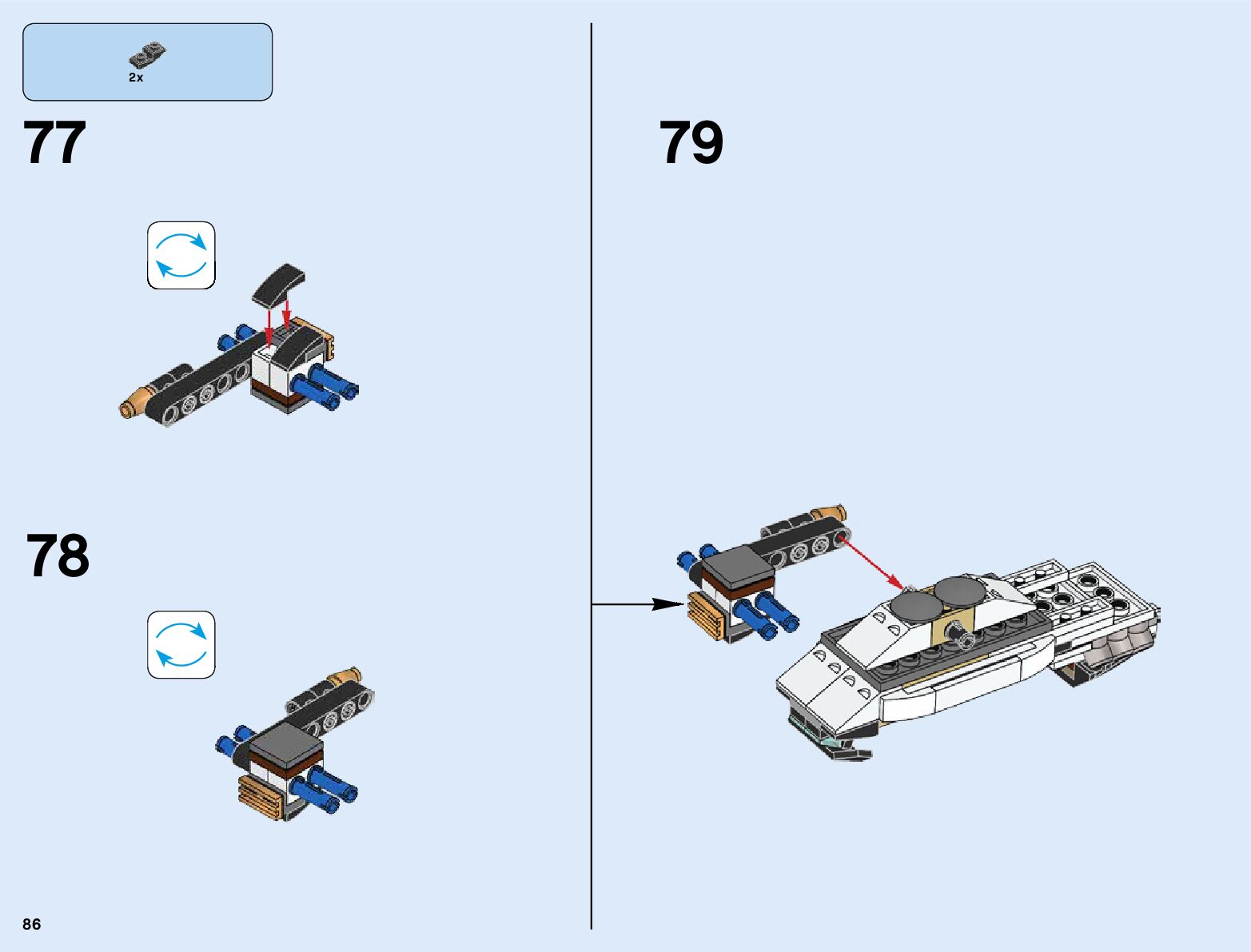 2x

77

78

79

86