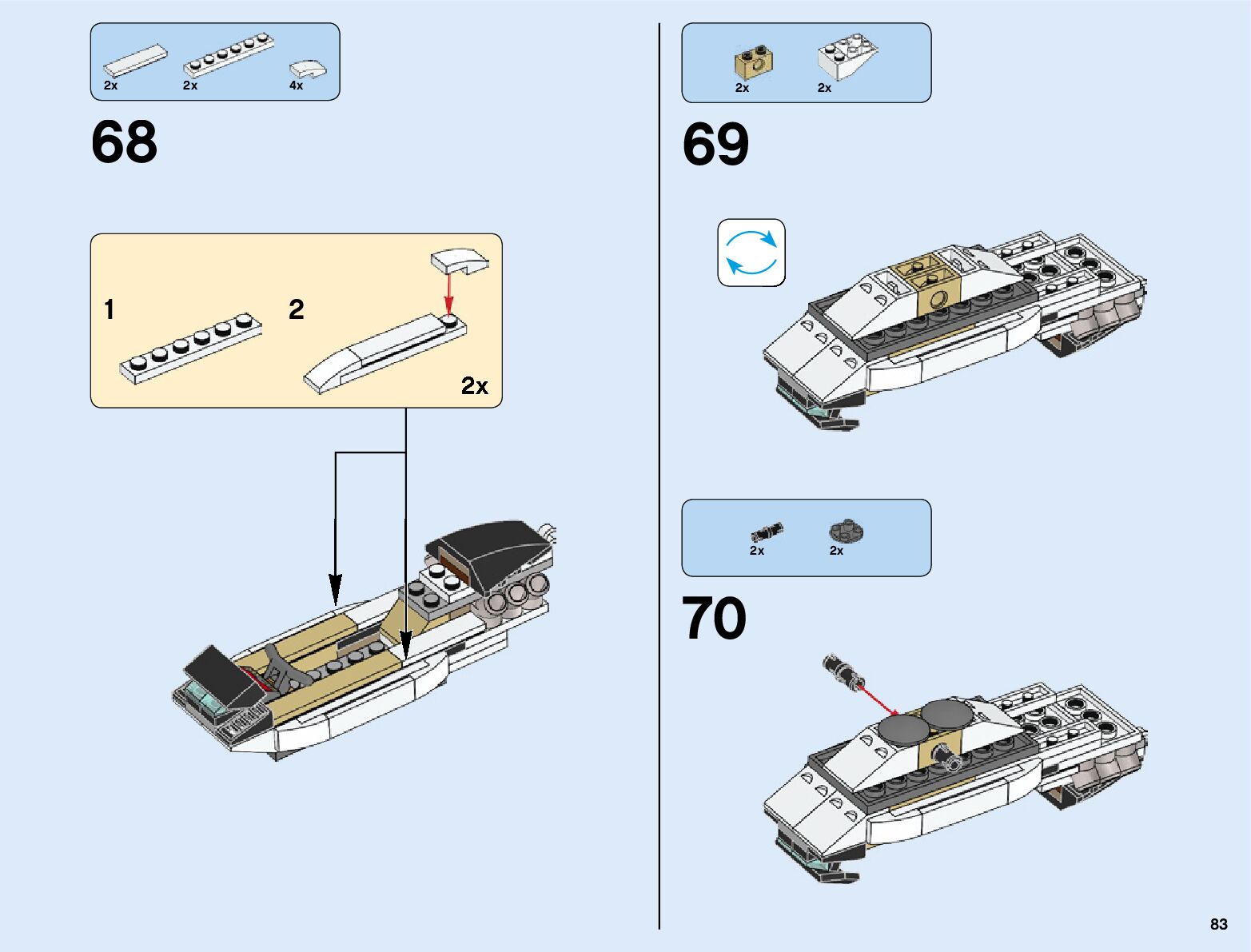 2x 2x 4x

68

1 2

2x

2x 2x

69

2x 2x

70

83