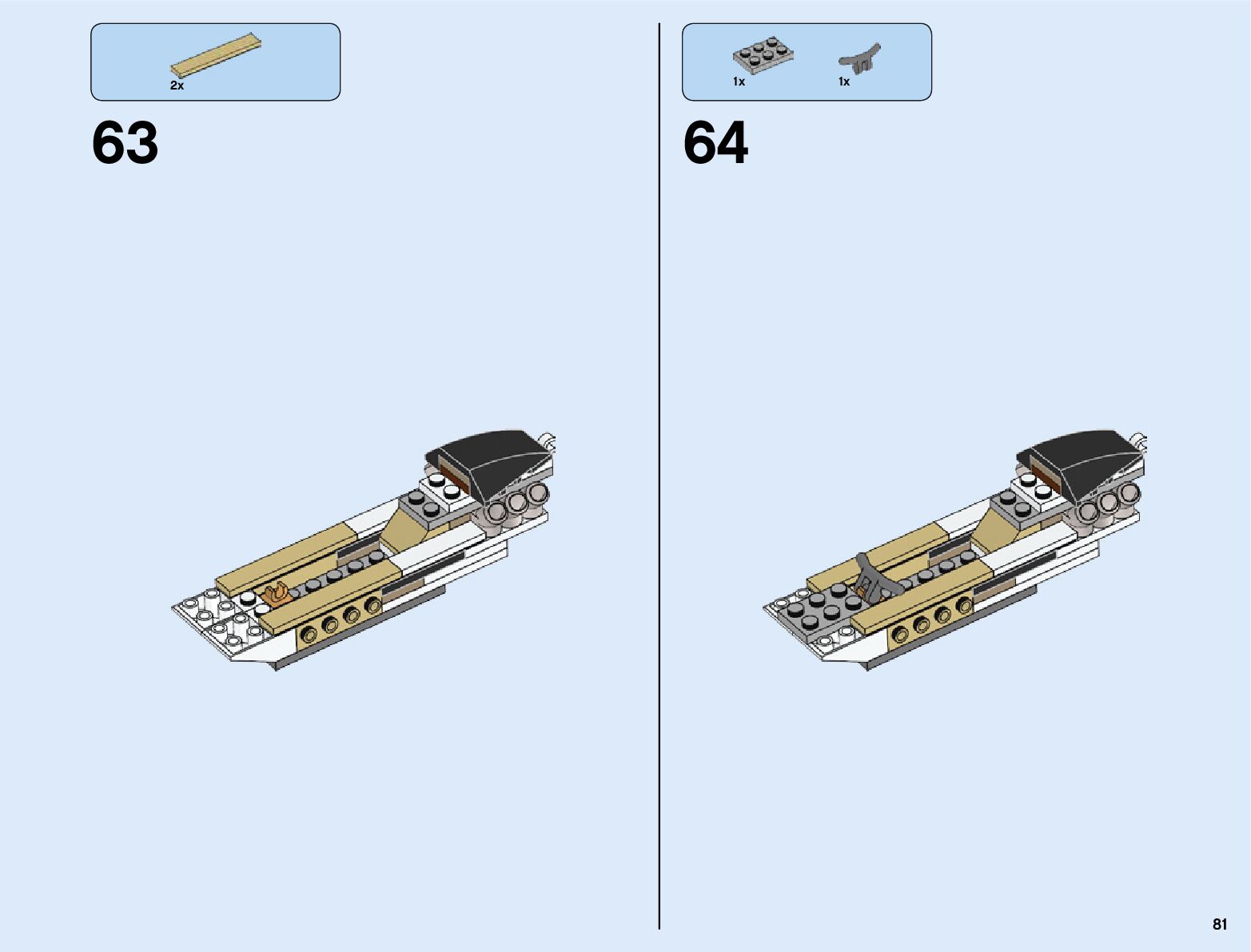 2x

63

1x 1x

64

81