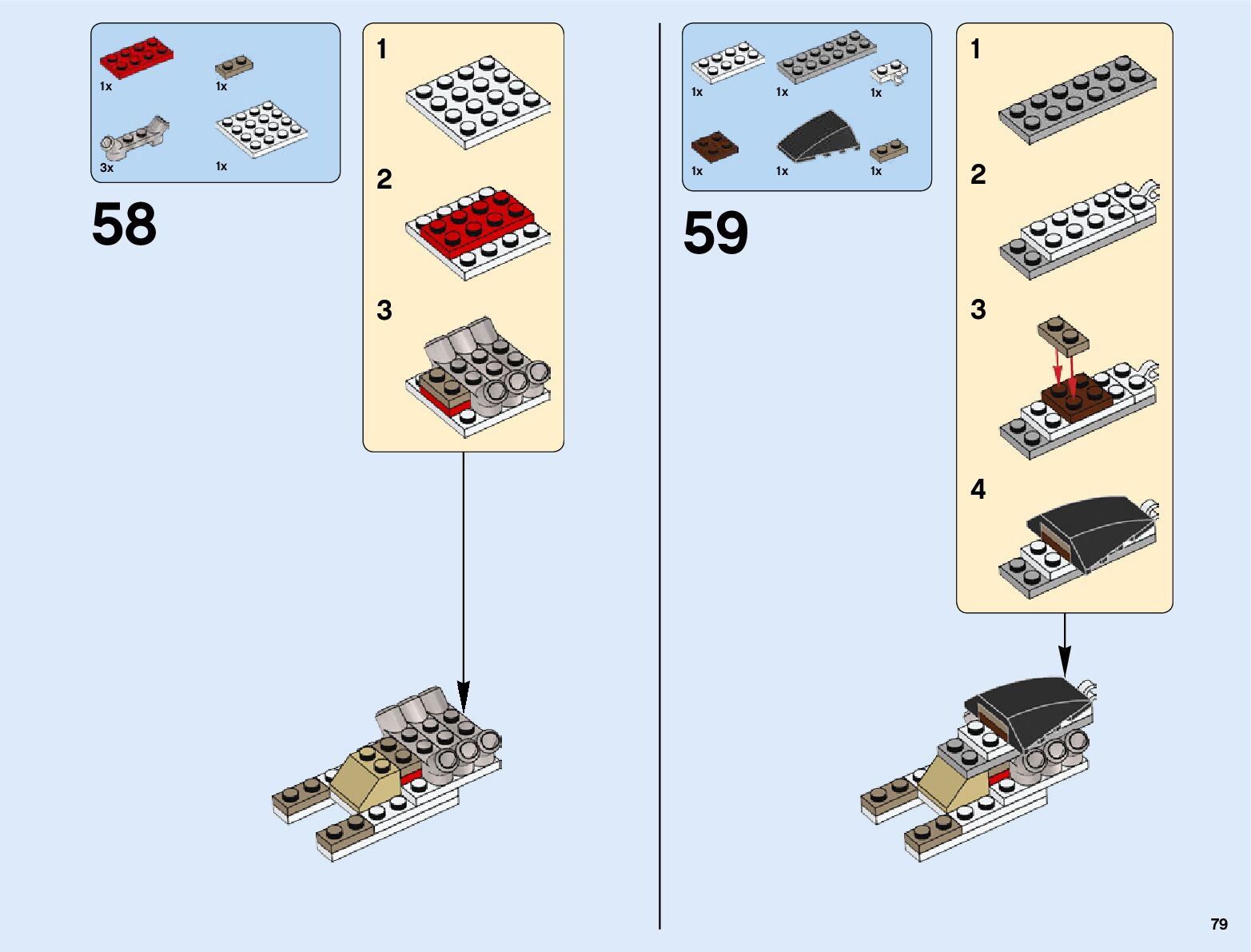 1x
1x
3x
1x

58

1
2
3

1x
1x
1x
1x
1x
1x

59

1
2
3
4

79