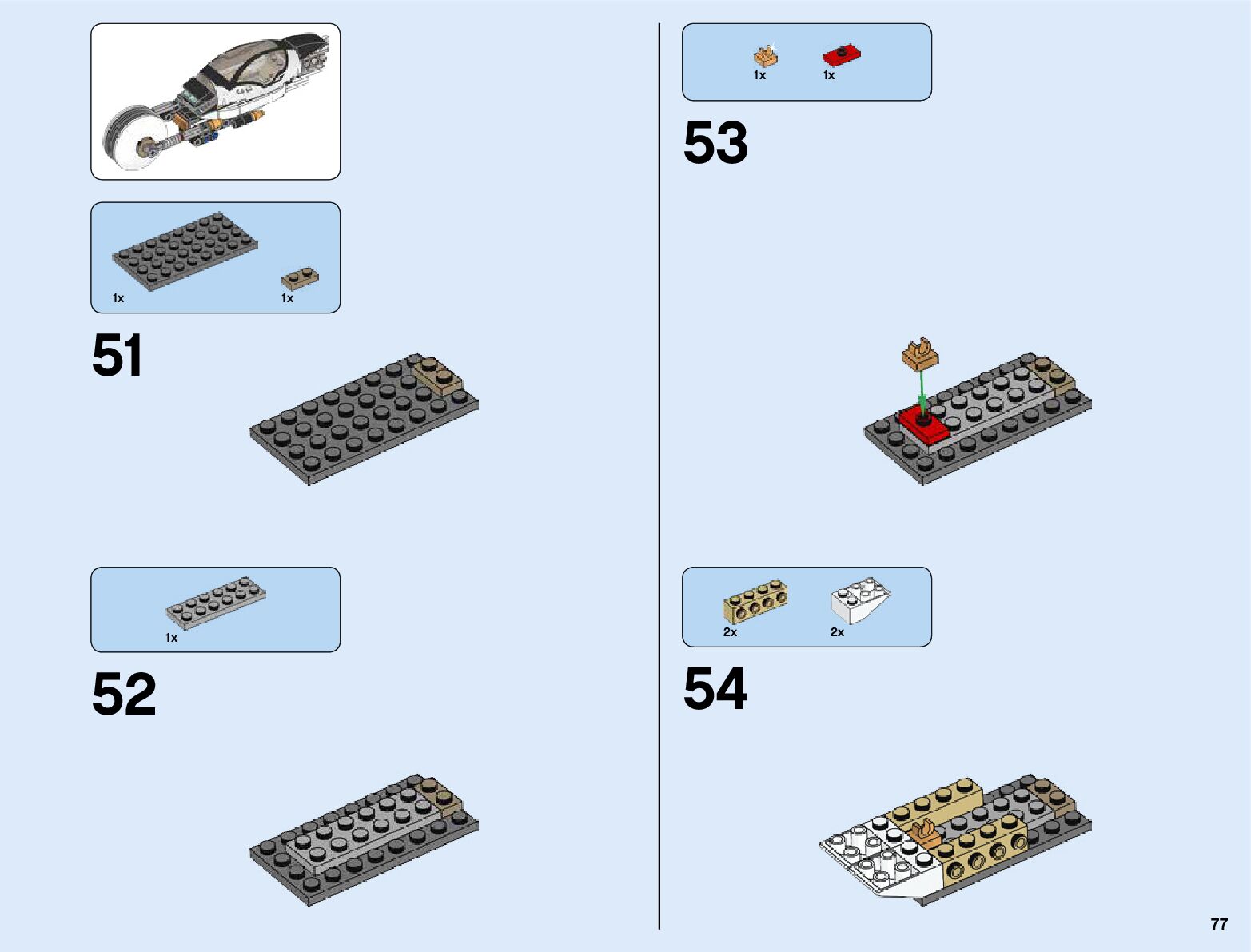 1x
1x

51

1x

52

1x
1x

53

2x
2x

54

77