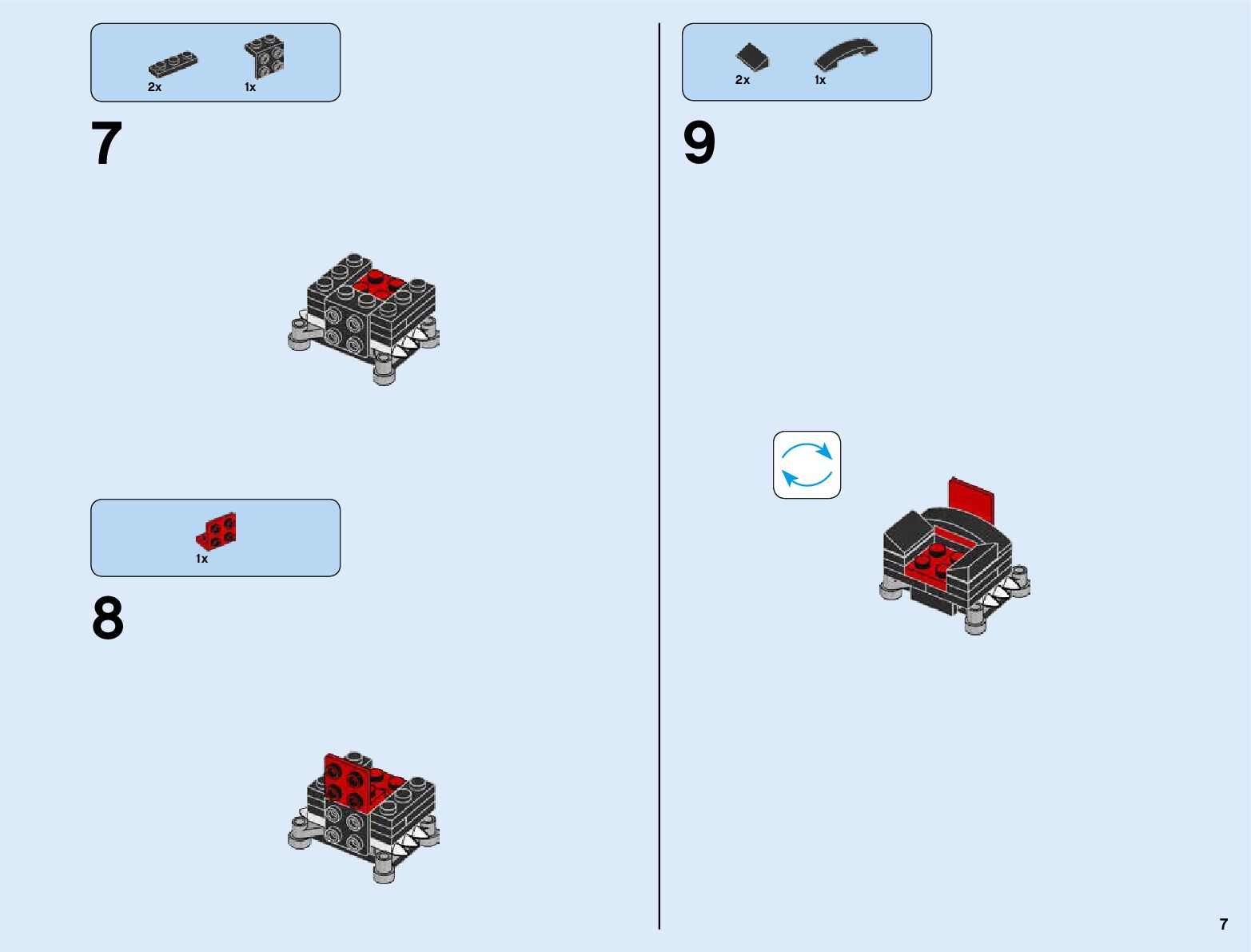 2x 1x

7

1x

8

2x 1x

9

7